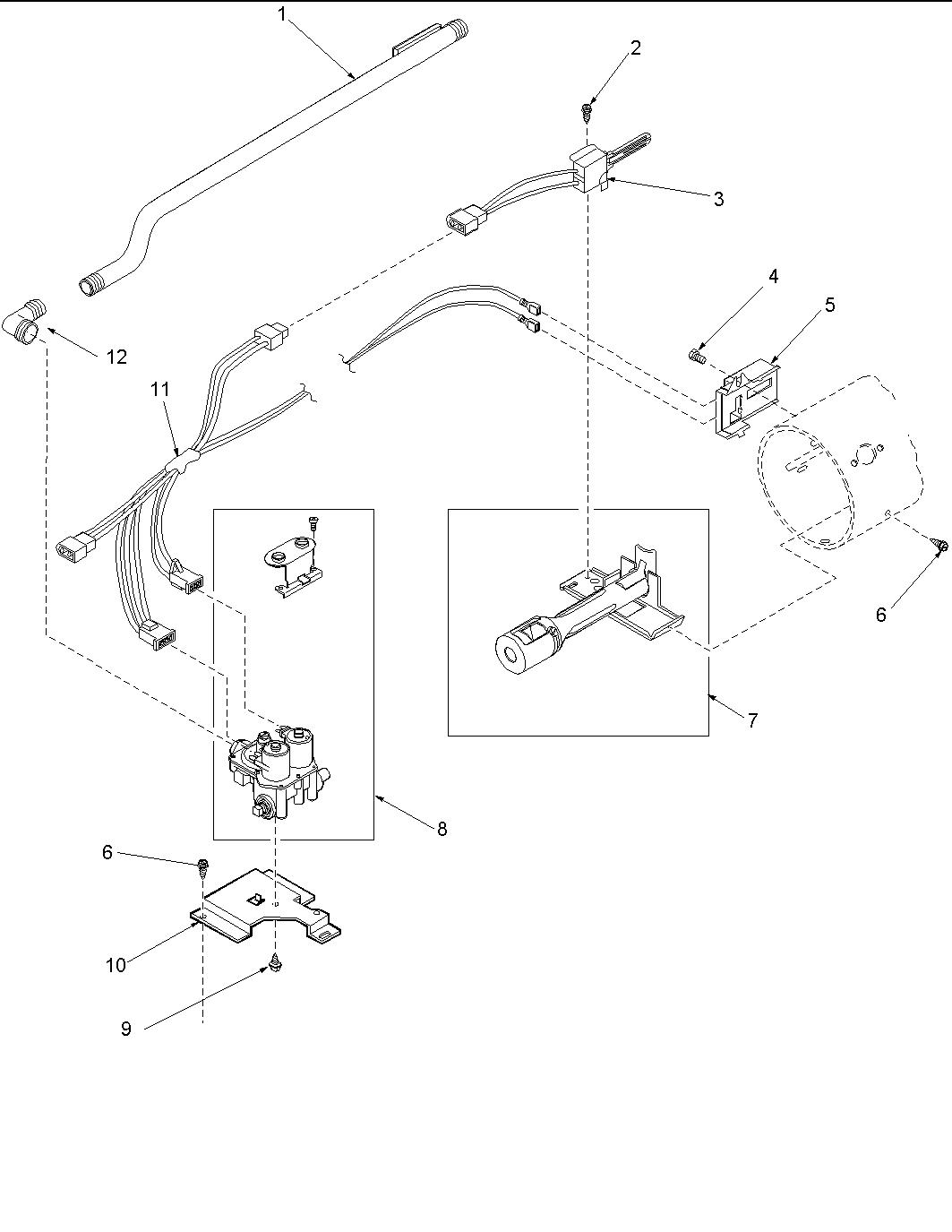 1
2
3
4
5
12
11
6
7
8
6
10
9