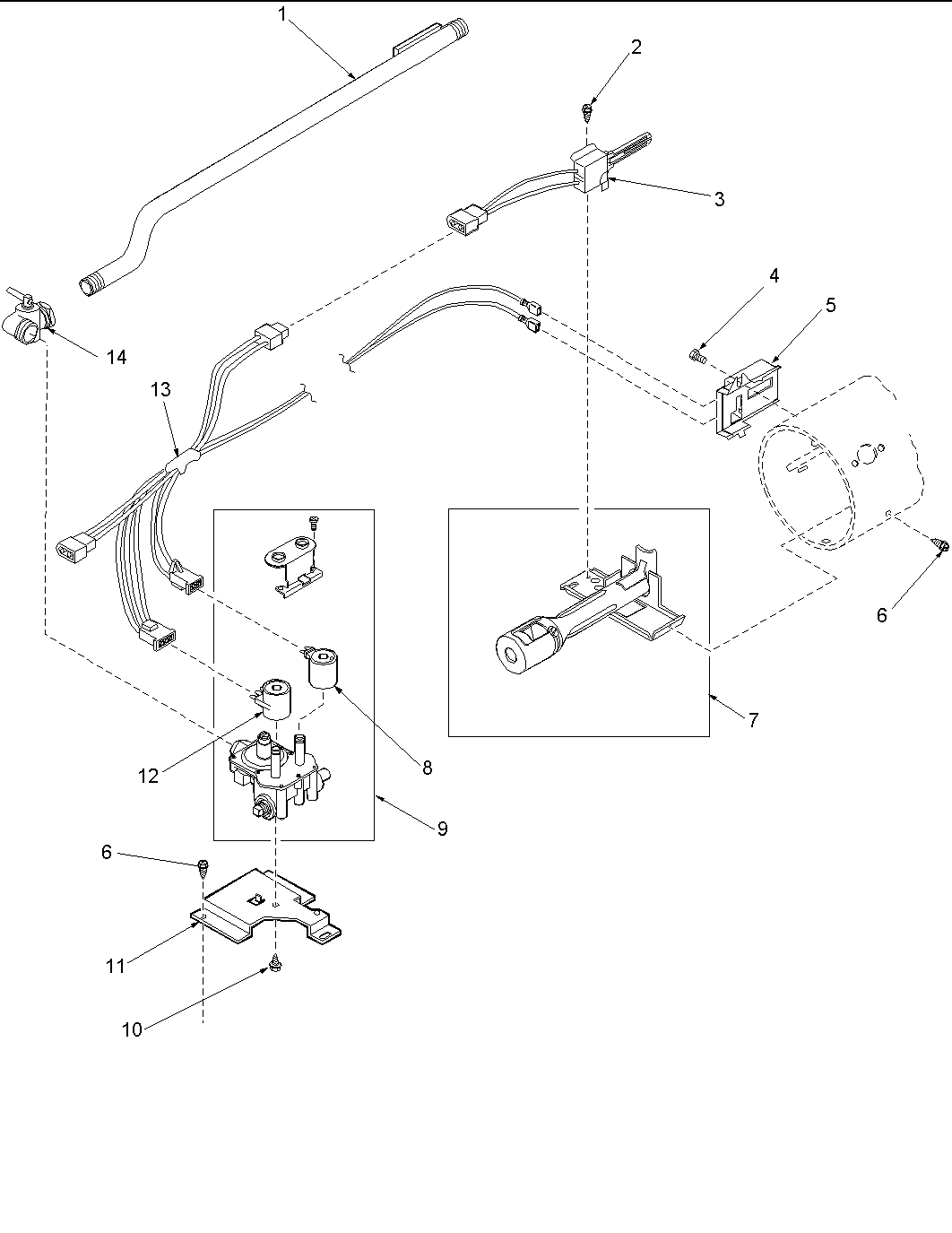 1
2
3
4
5
14
13
6
7
12
8
9
6
11
10