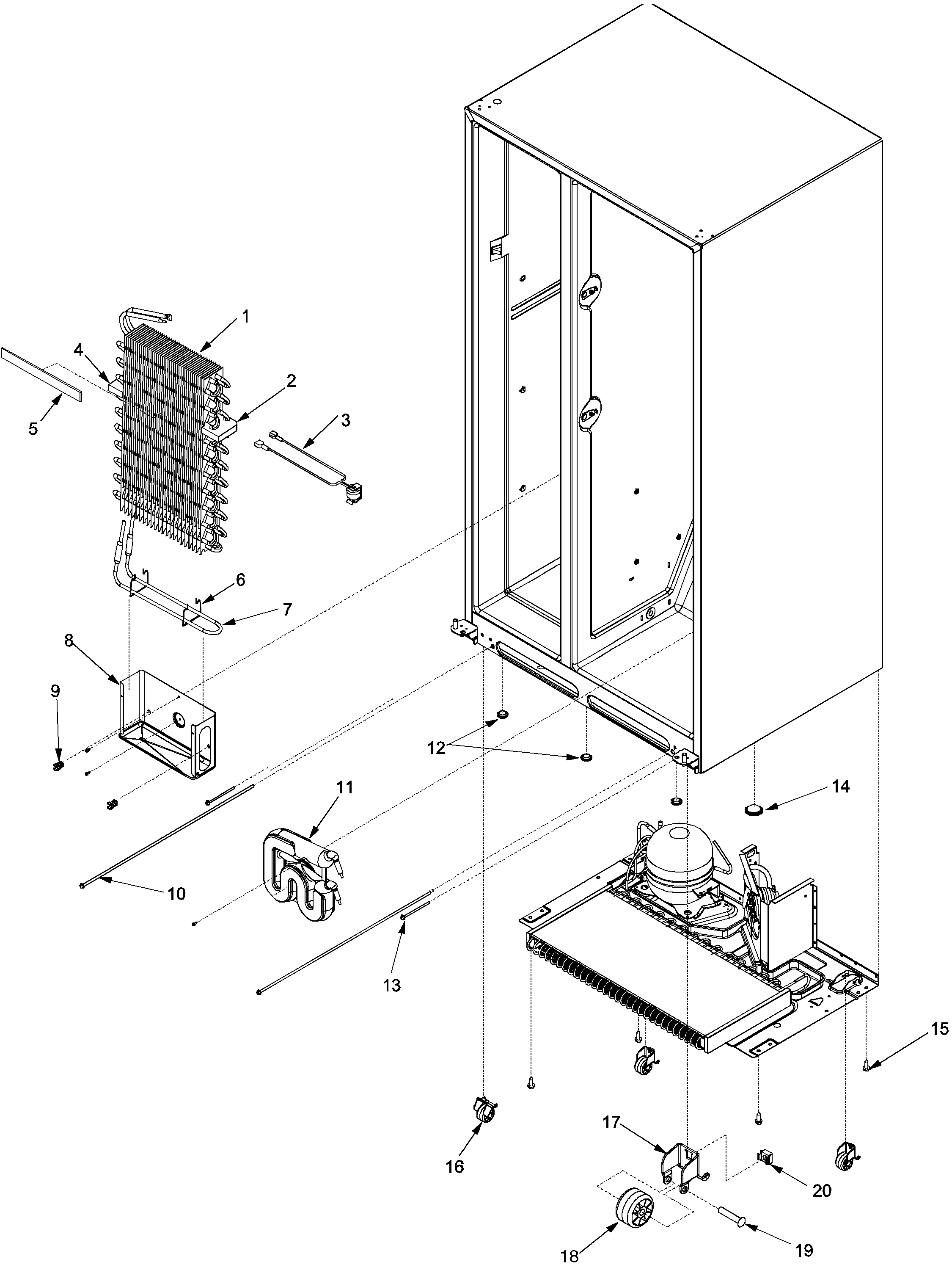 1
4
2
5
3
6
7
8
9
12
11
14
10
13
15
16
17
20
18
19