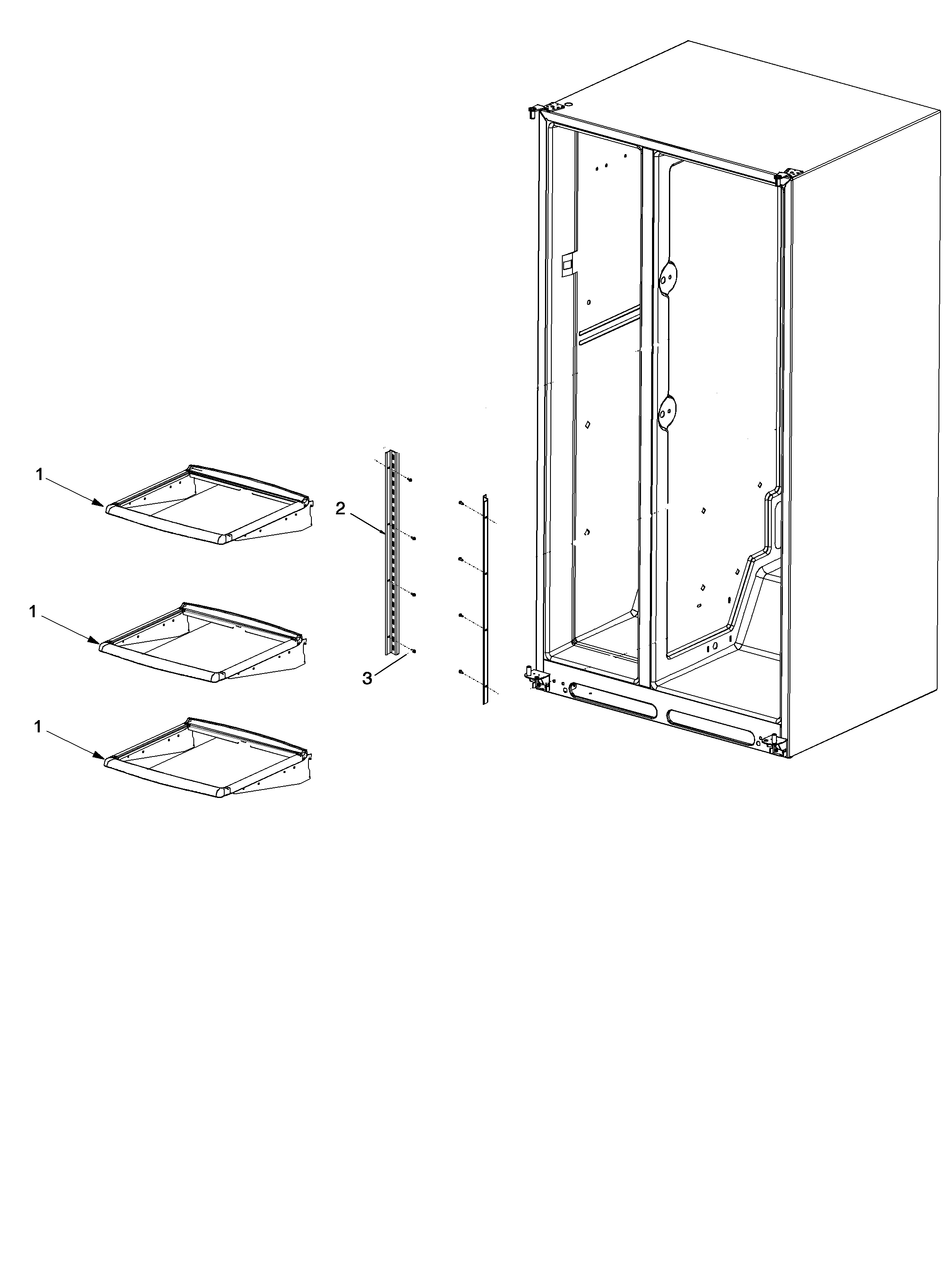 1

2

1

3

1