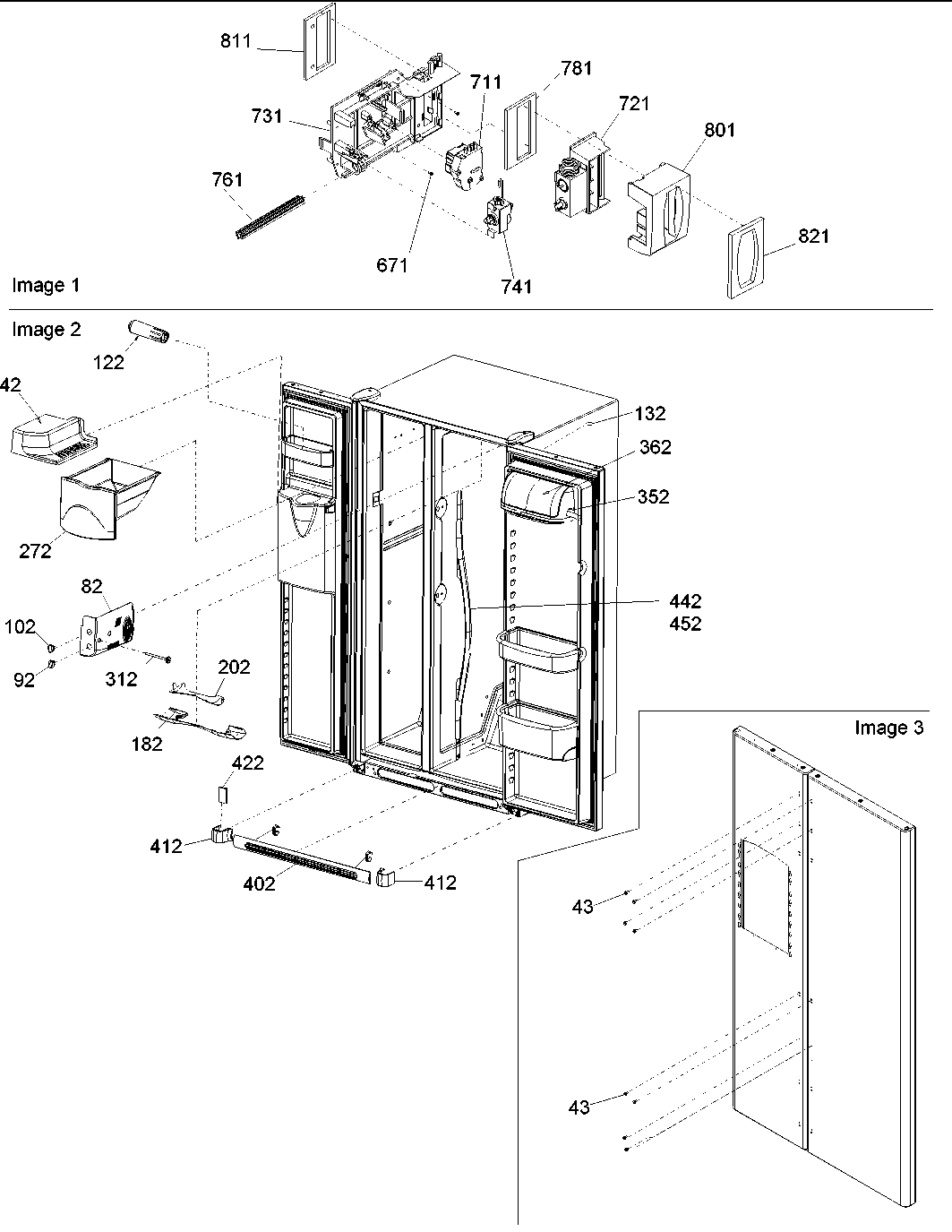 811
781
711
721
731
801
761
671
741
821
Image 1

Image 2
122
42
132
362
352
272
82
442
452
102
92
312
202
182
422
412
402
412

Image 3
43
43