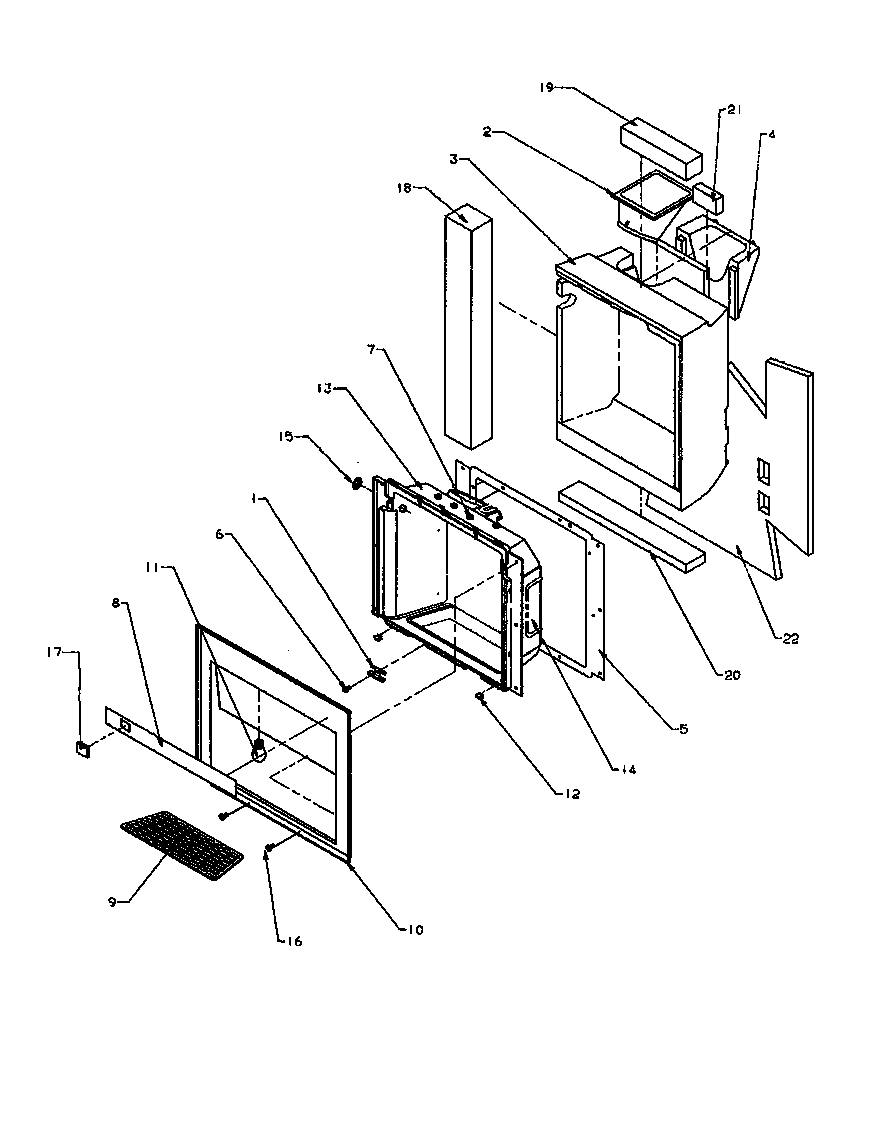 19
21
2
4
3
18
7
13
15
1
6
11
8
17
22
20
5
14
12
9
16
10