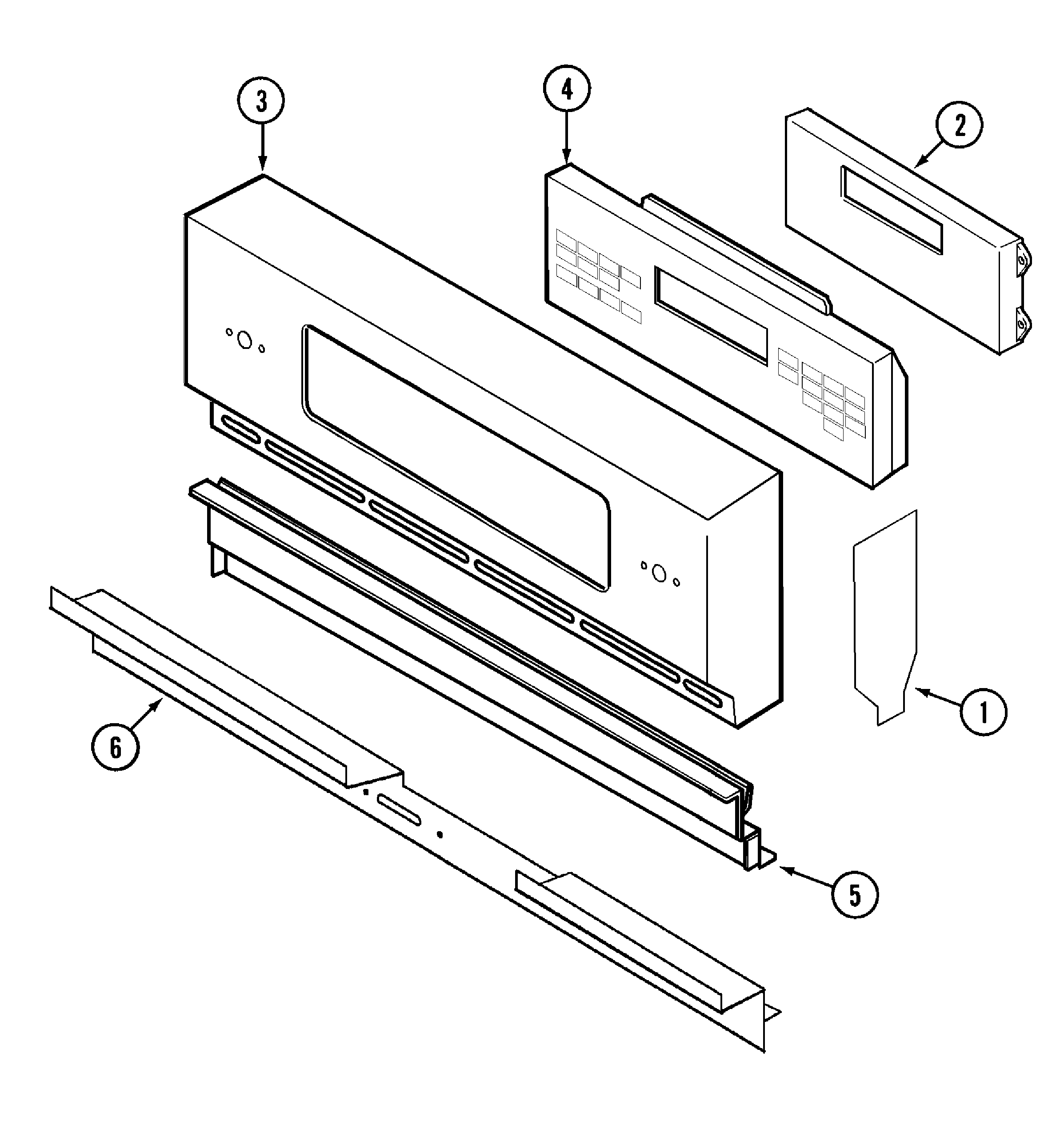 3
4
2
1
6
5