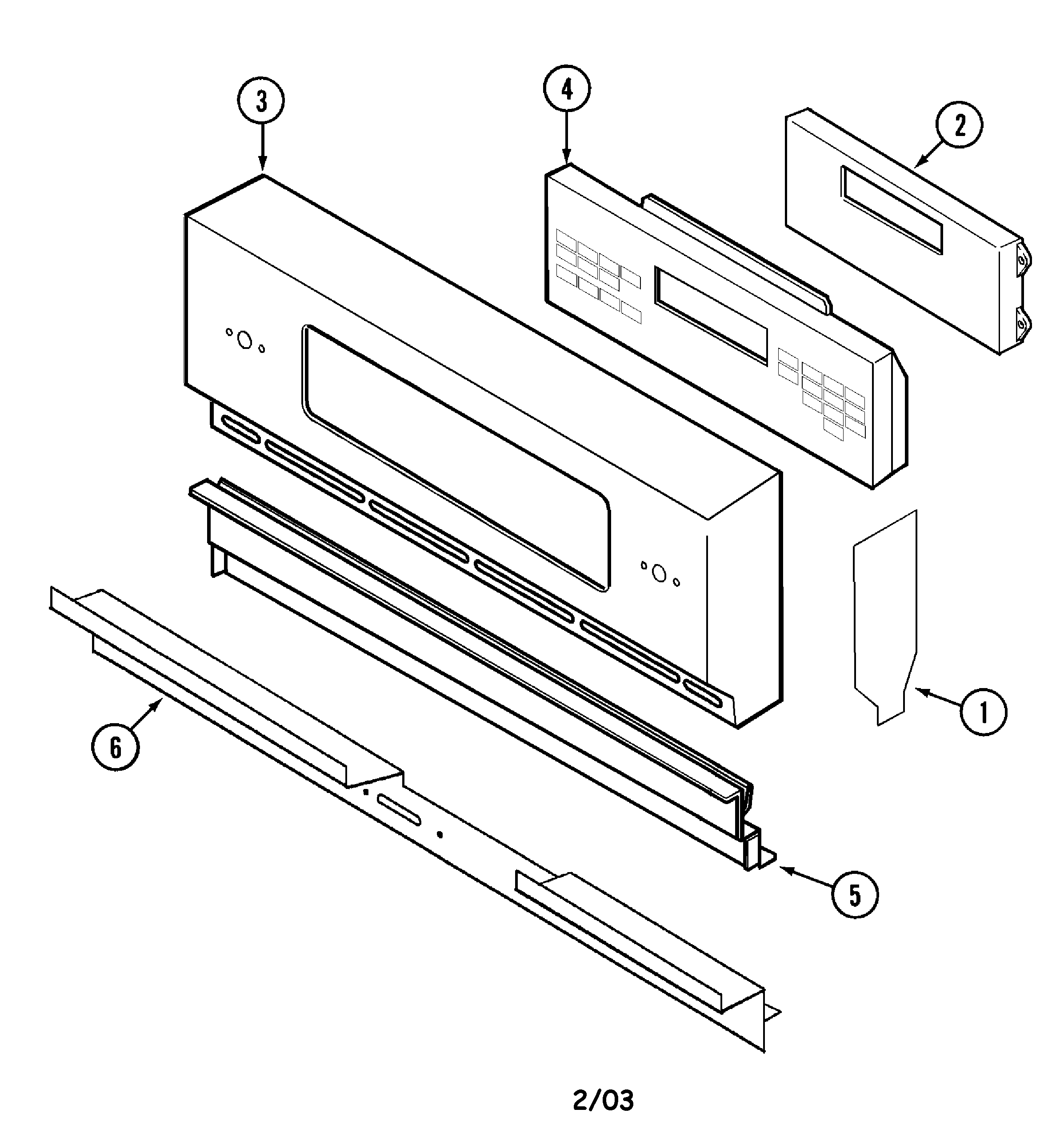 3

4

2

1

6

5

2/03