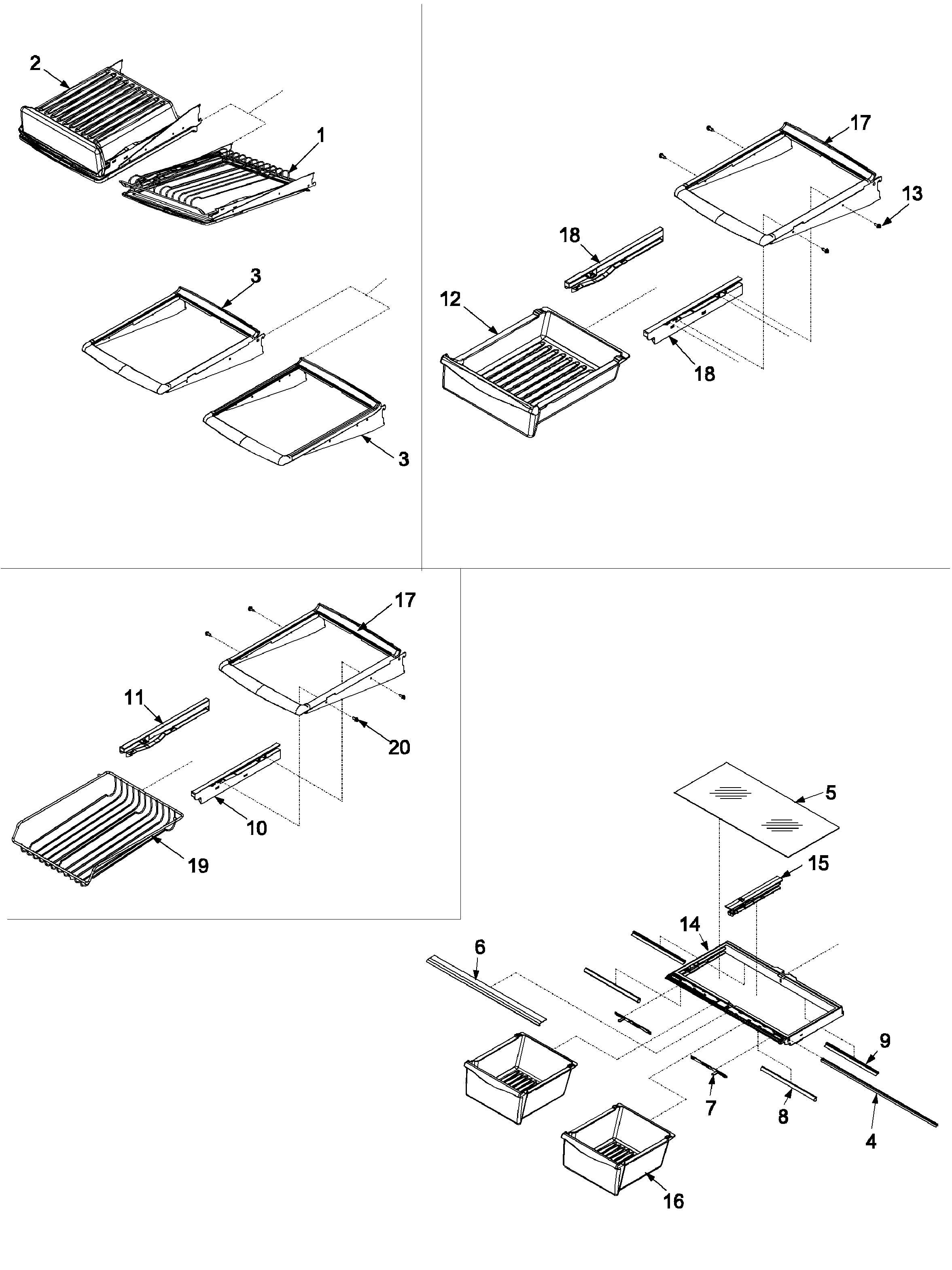 2
1
3
3
17
13
18
12
18
17
11
20
10
19
5
15
14
6
9
7
8
4
16