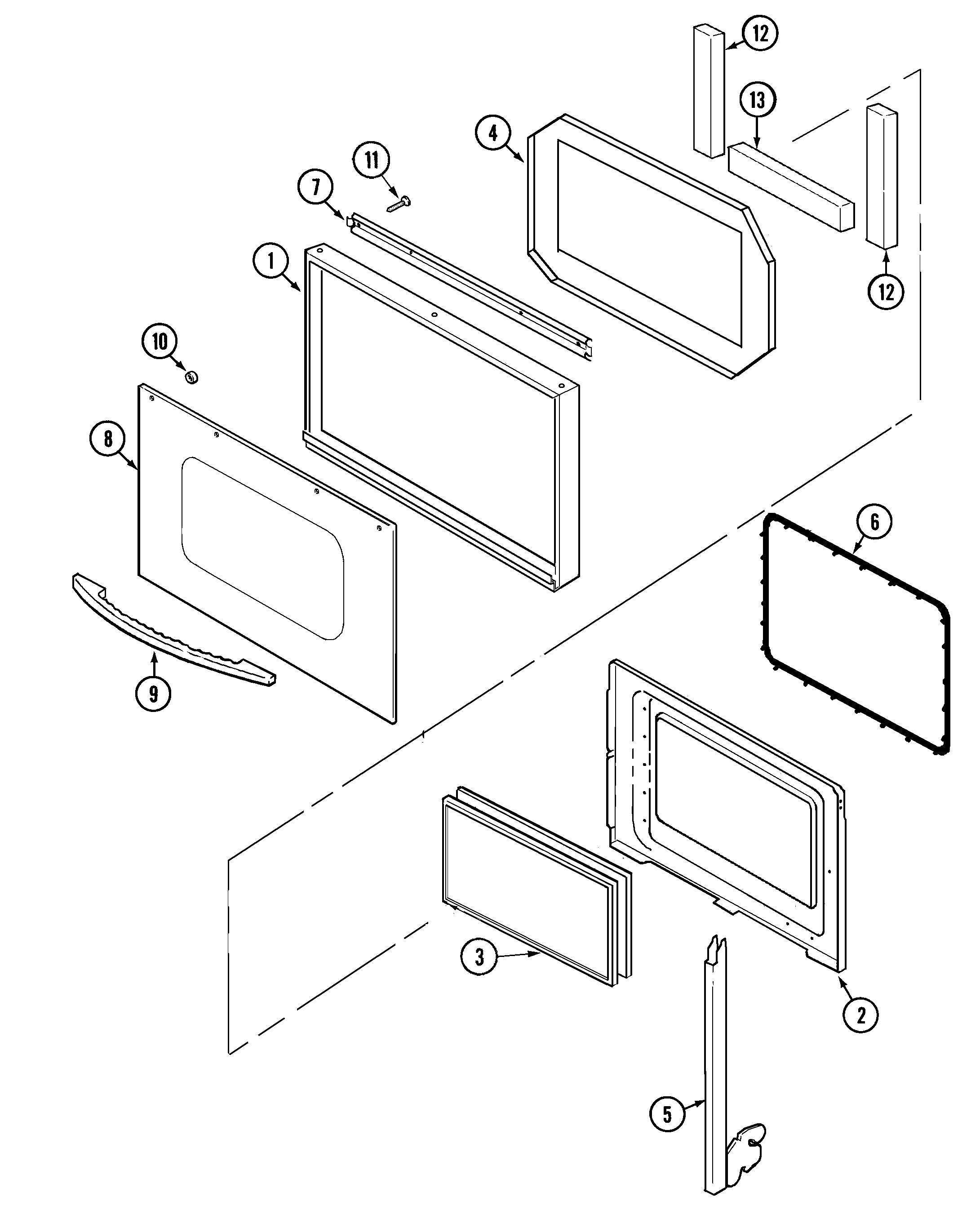 12
13
4
11
7
12
1
10
8
6
9
3
2
5