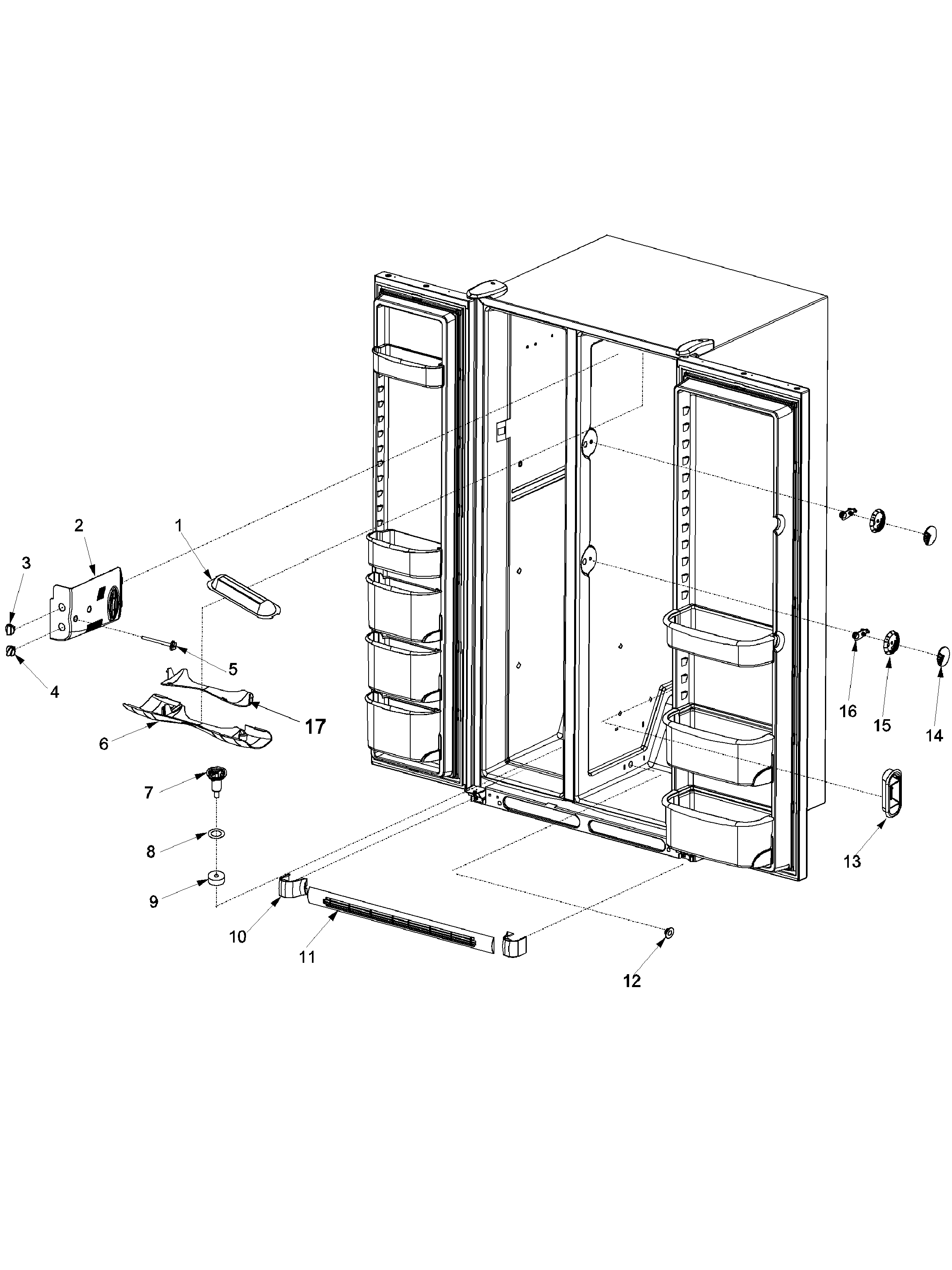 2
1
3
5
4
17
6
7
8
9
10
11
12
16
15
14
13