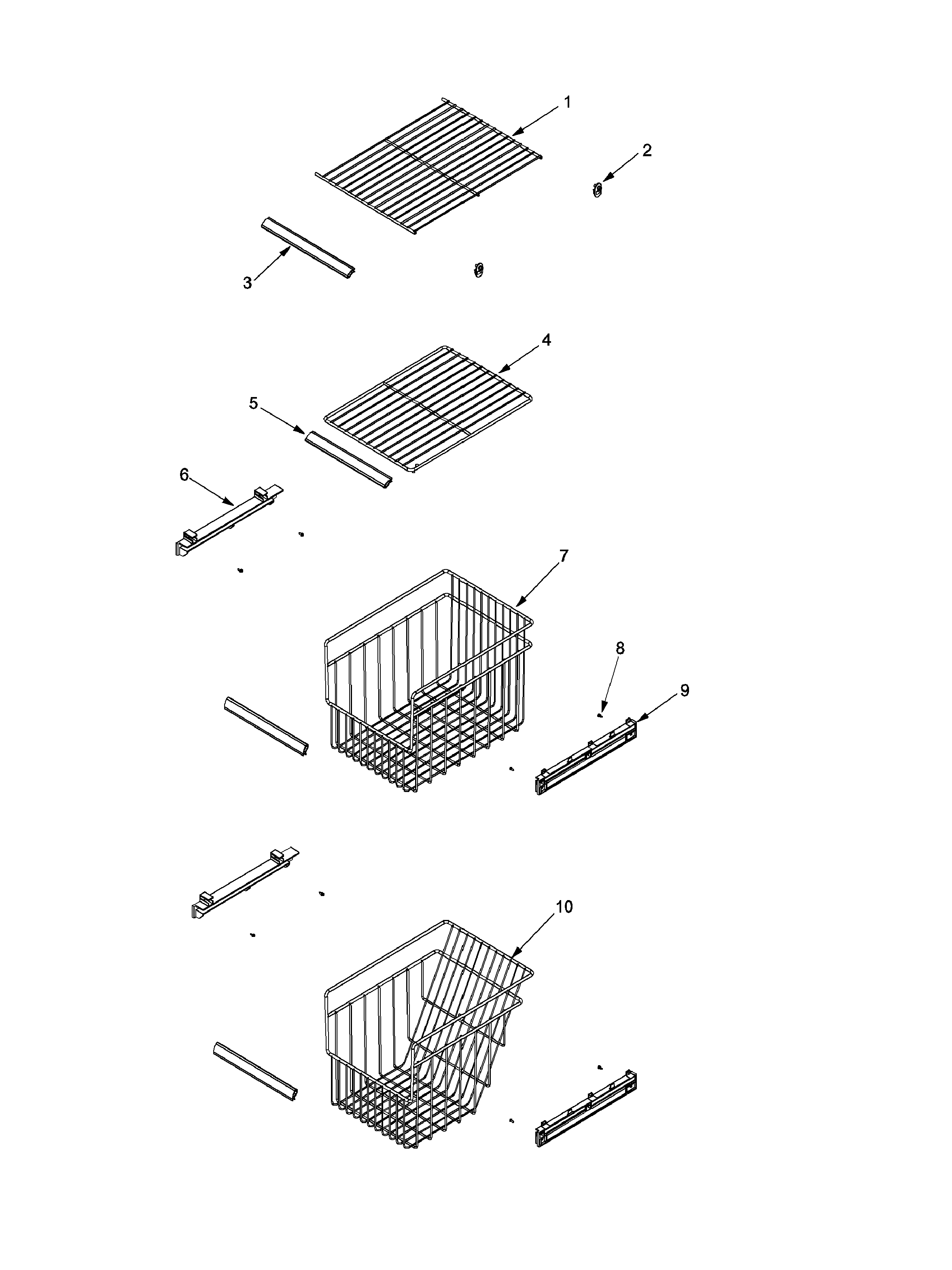 1
2
3
4
5
6
7
8
9
10