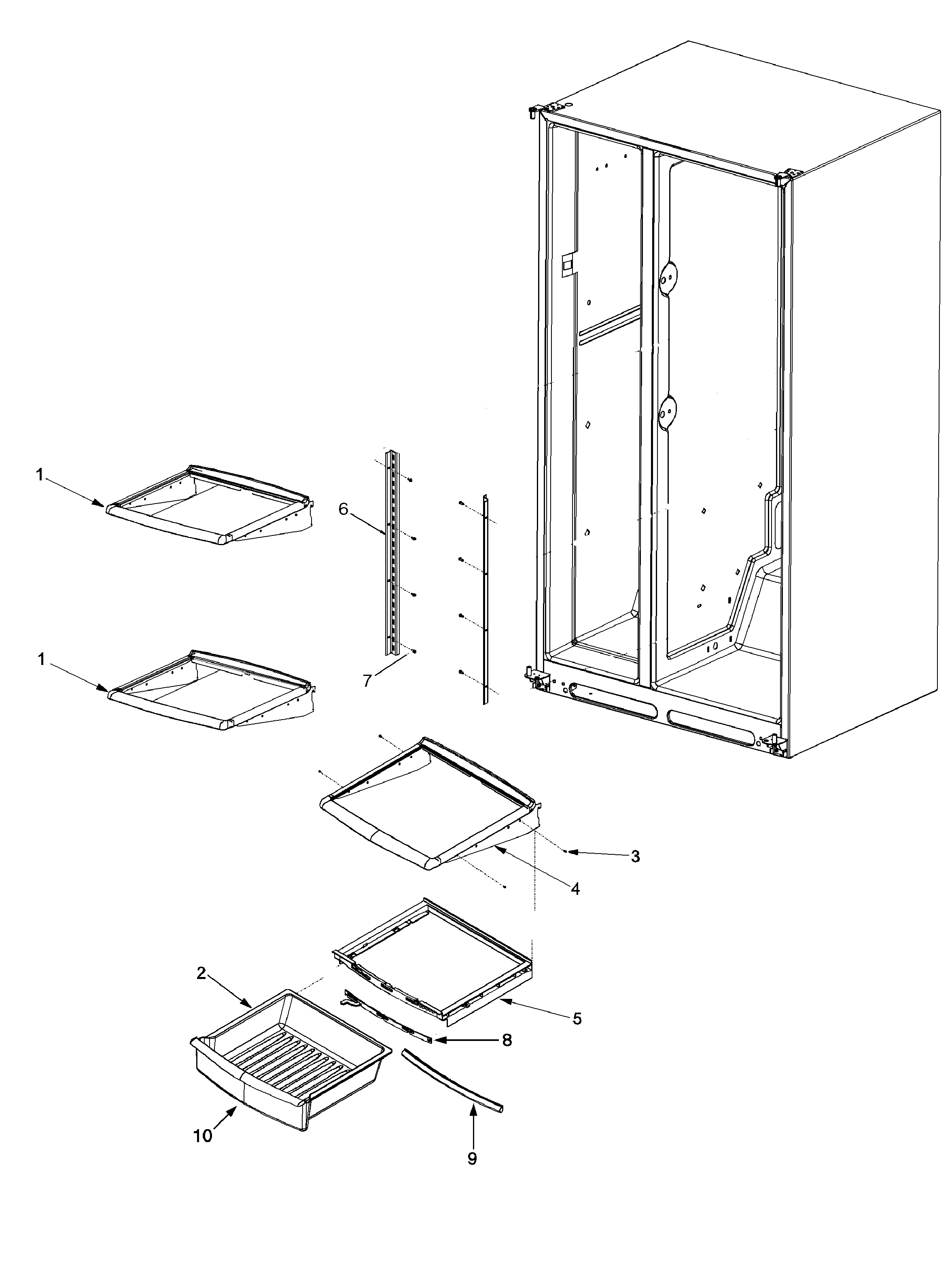 1
6
1
7
3
4
2
5
8
10
9