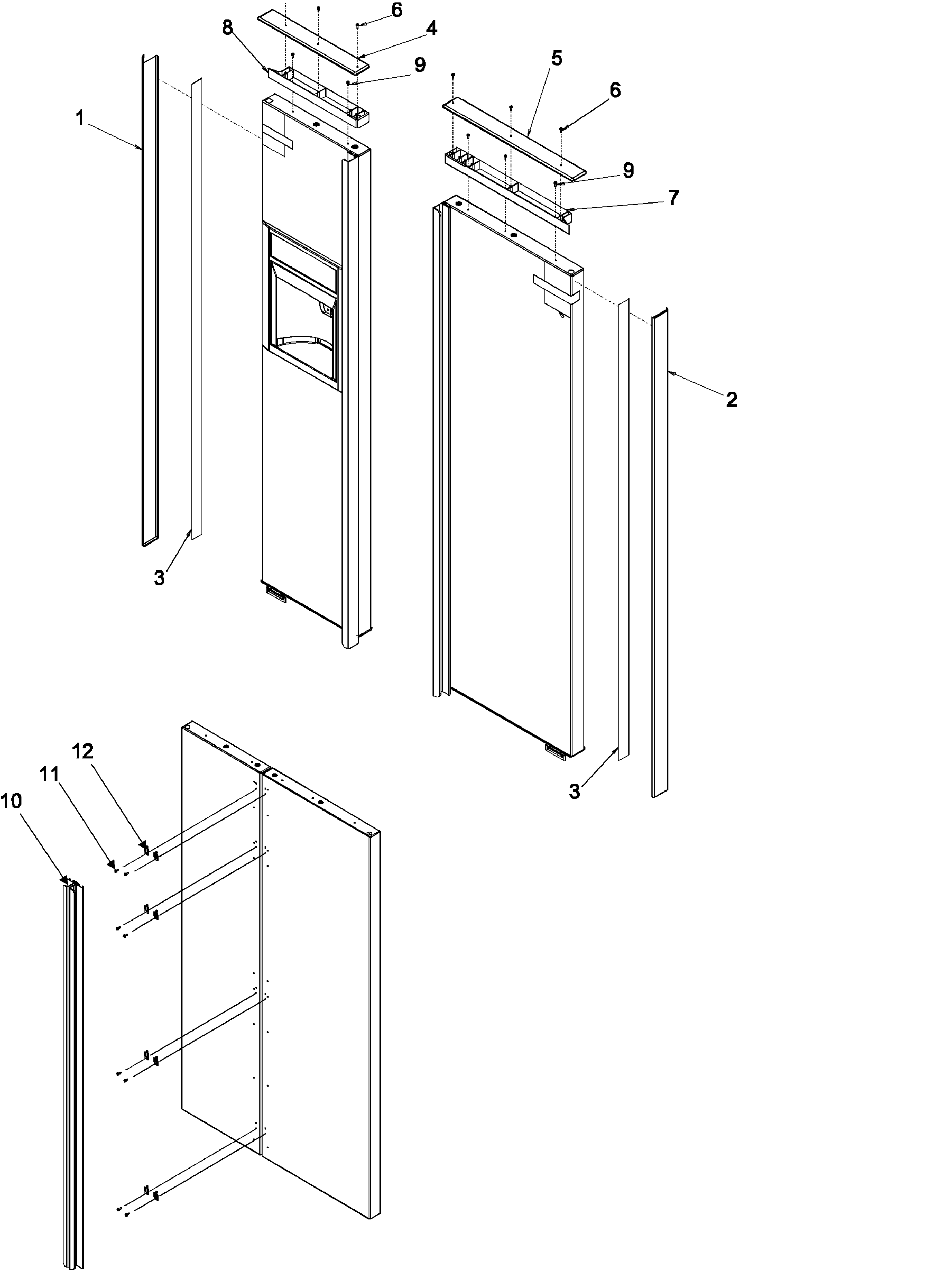 6
4
8
9
5
6
1
9
7
2
3
3
12
11
10