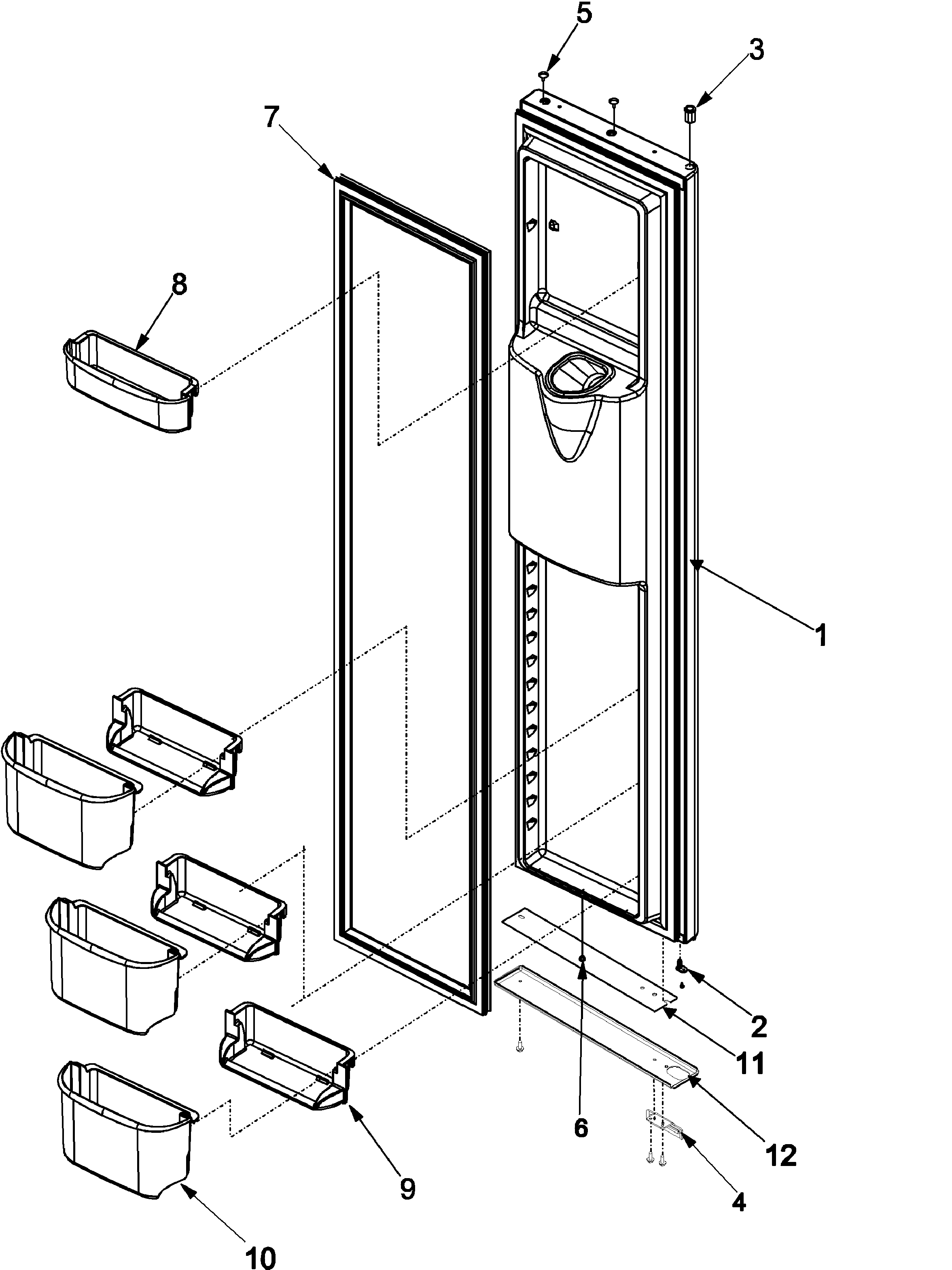 5
3
7
8
1
2
11
6
12
4
9
10