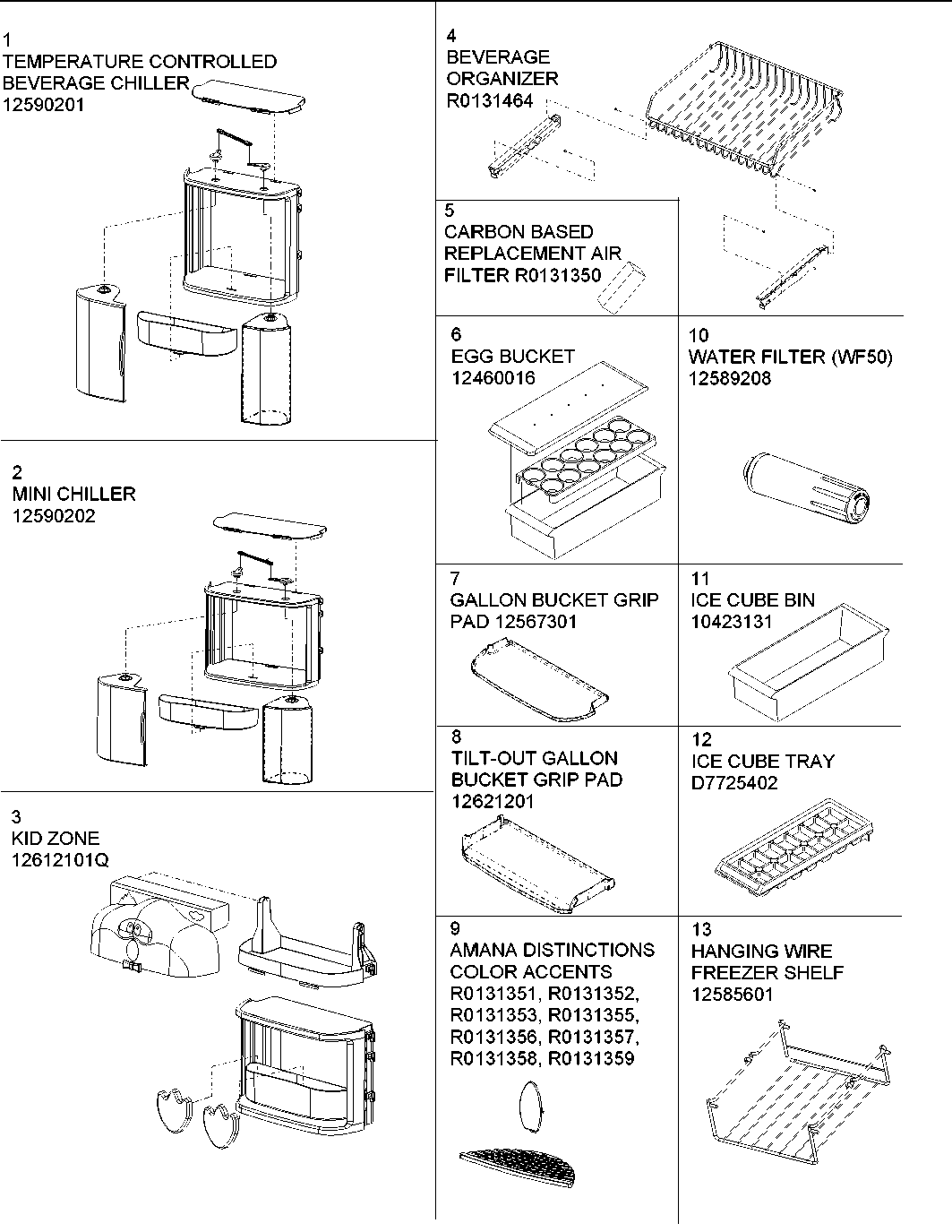 1
TEMPERATURE CONTROLLED
BEVERAGE CHILLER
12590201

2
MINI CHILLER
12590202

3
KID ZONE
12612101Q

4
BEVERAGE
ORGANIZER
R0131464

5
CARBON BASED
REPLACEMENT AIR
FILTER R0131350

6
EGG BUCKET
12460016

7
GALLON BUCKET GRIP
PAD 12567301

8
TILT-OUT GALLON
BUCKET GRIP PAD
12621201

9
AMANA DISTINCTIONS
COLOR ACCENTS
R0131351, R0131352,
R0131353, R0131355,
R0131356, R0131357,
R0131358, R0131359

10
WATER FILTER (WF50)
12589208

11
ICE CUBE BIN
10423131

12
ICE CUBE TRAY
D7725402

13
HANGING WIRE
FREEZER SHELF
12585601