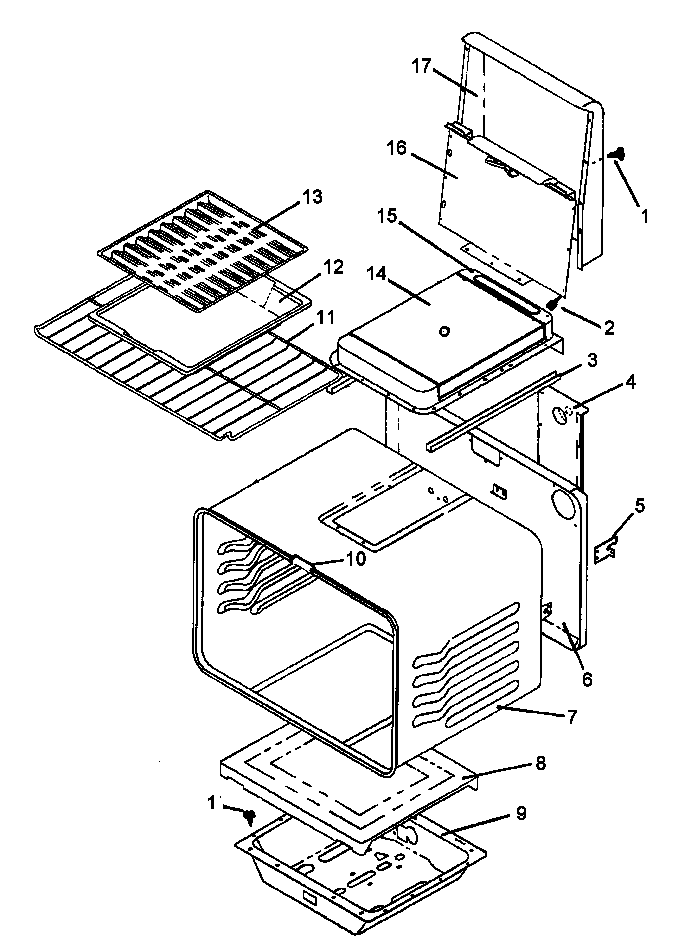 17
16
1
13
15
12
14
2
11
3
4
5
10
6
7
8
1
9