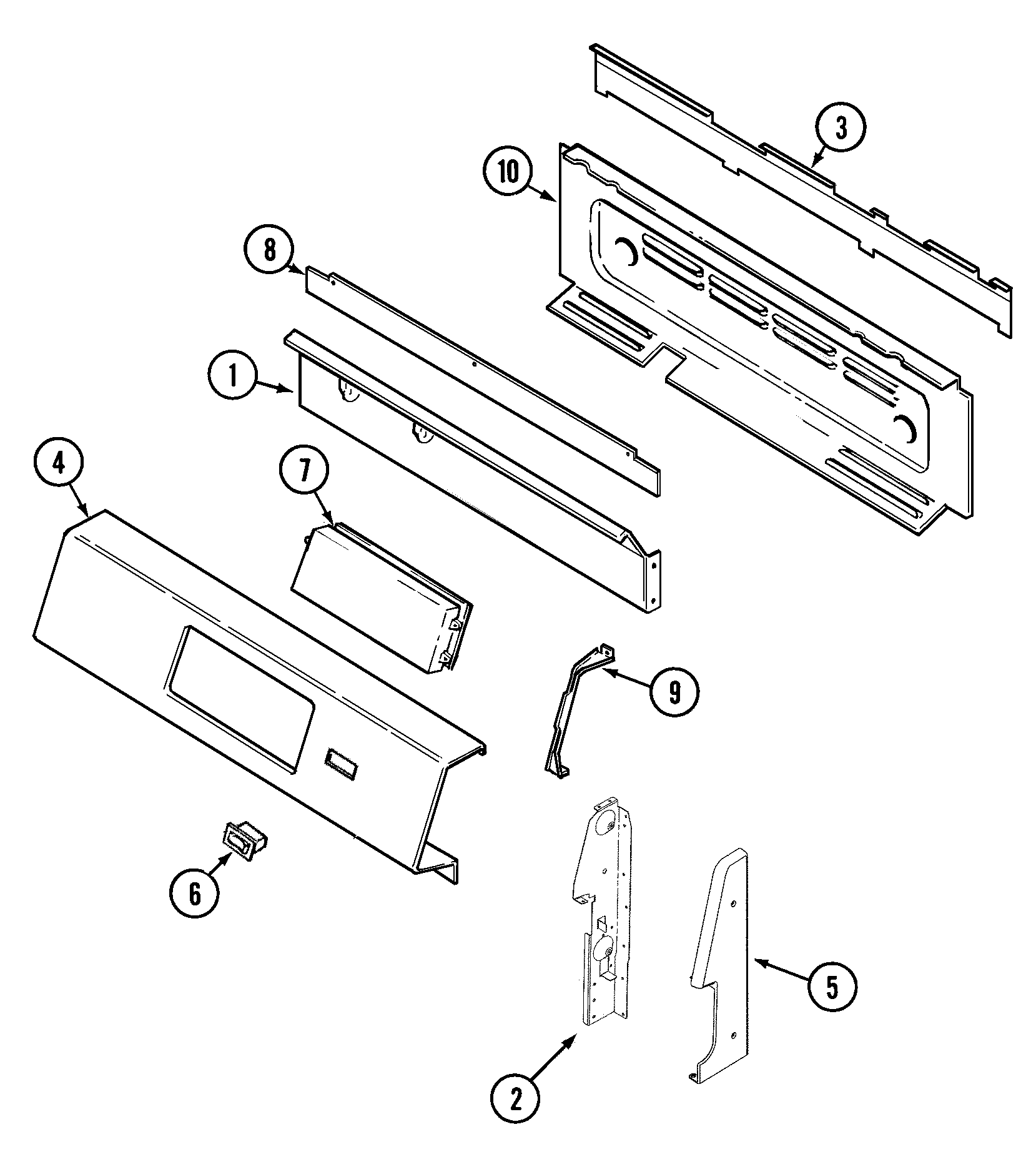 3
10
8
1
4
7
9
6
5
2