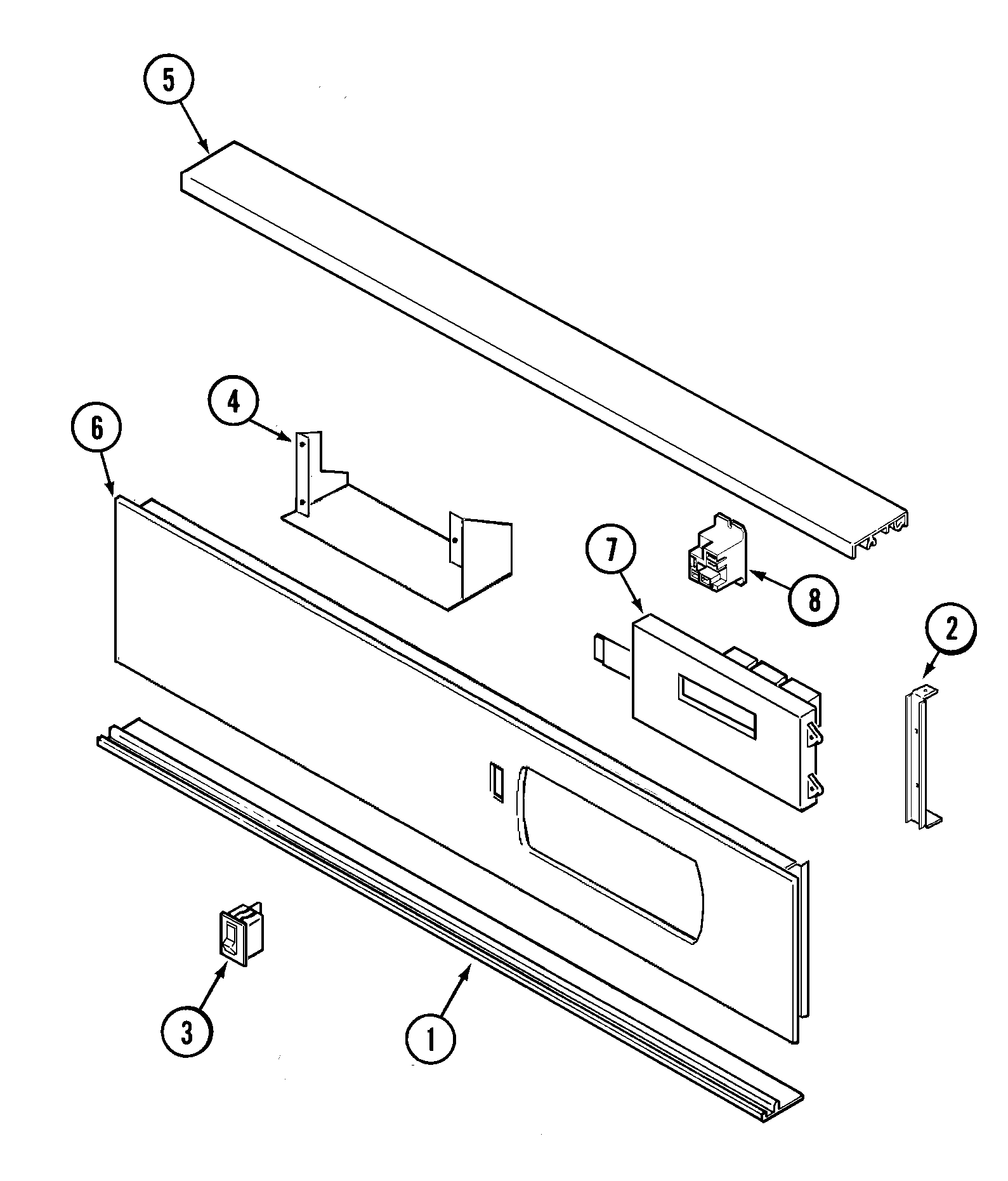 5
4
6
7
8
2
3
1