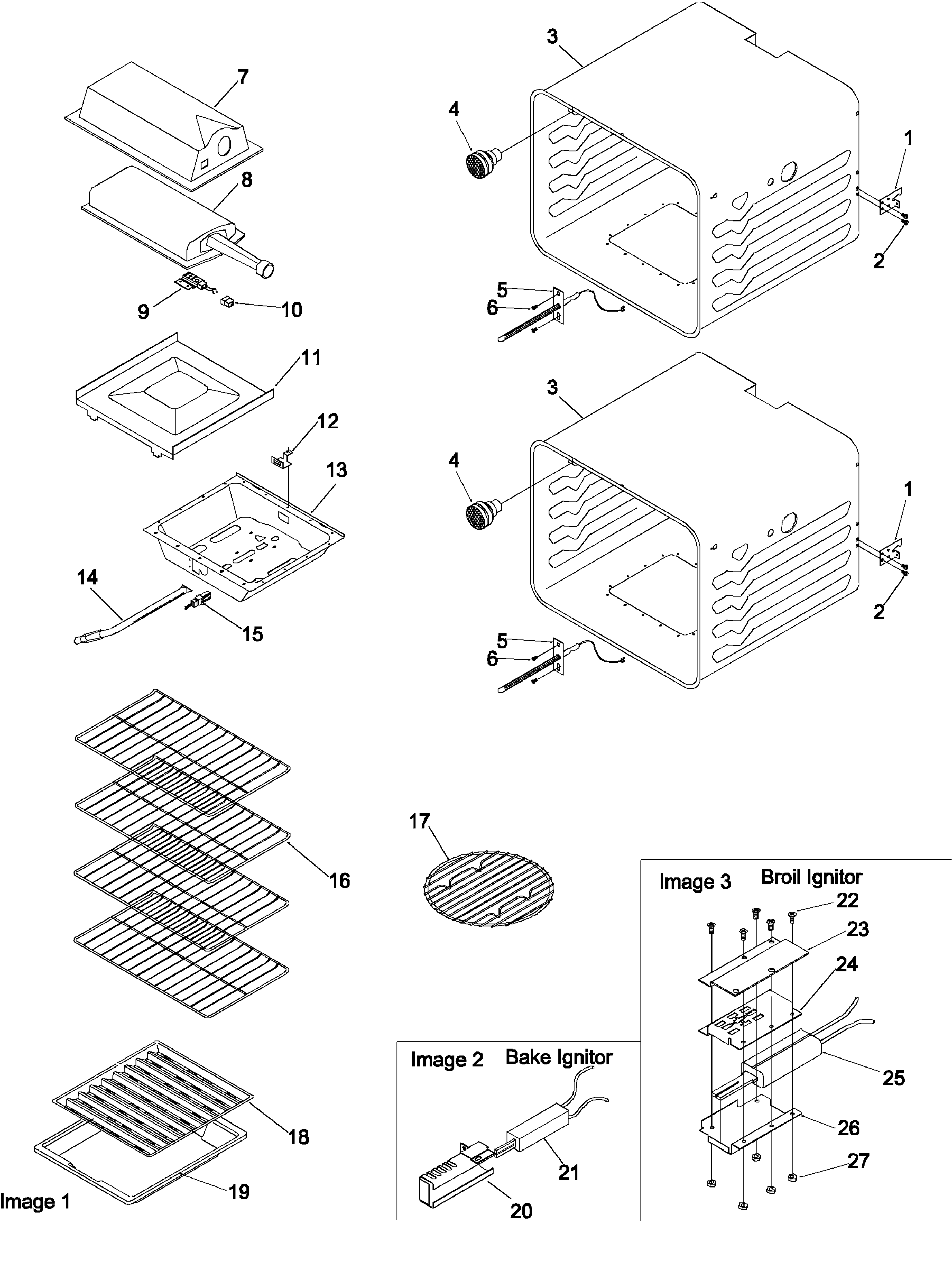 7
8
9
10
11
12
13
14
15
16
18
19
Image 1

3
4
1
2
5
6
3
4
1
2
5
6

17

Image 2 Bake Ignitor
21
20

Image 3 Broil Ignitor
22
23
24
25
26
27