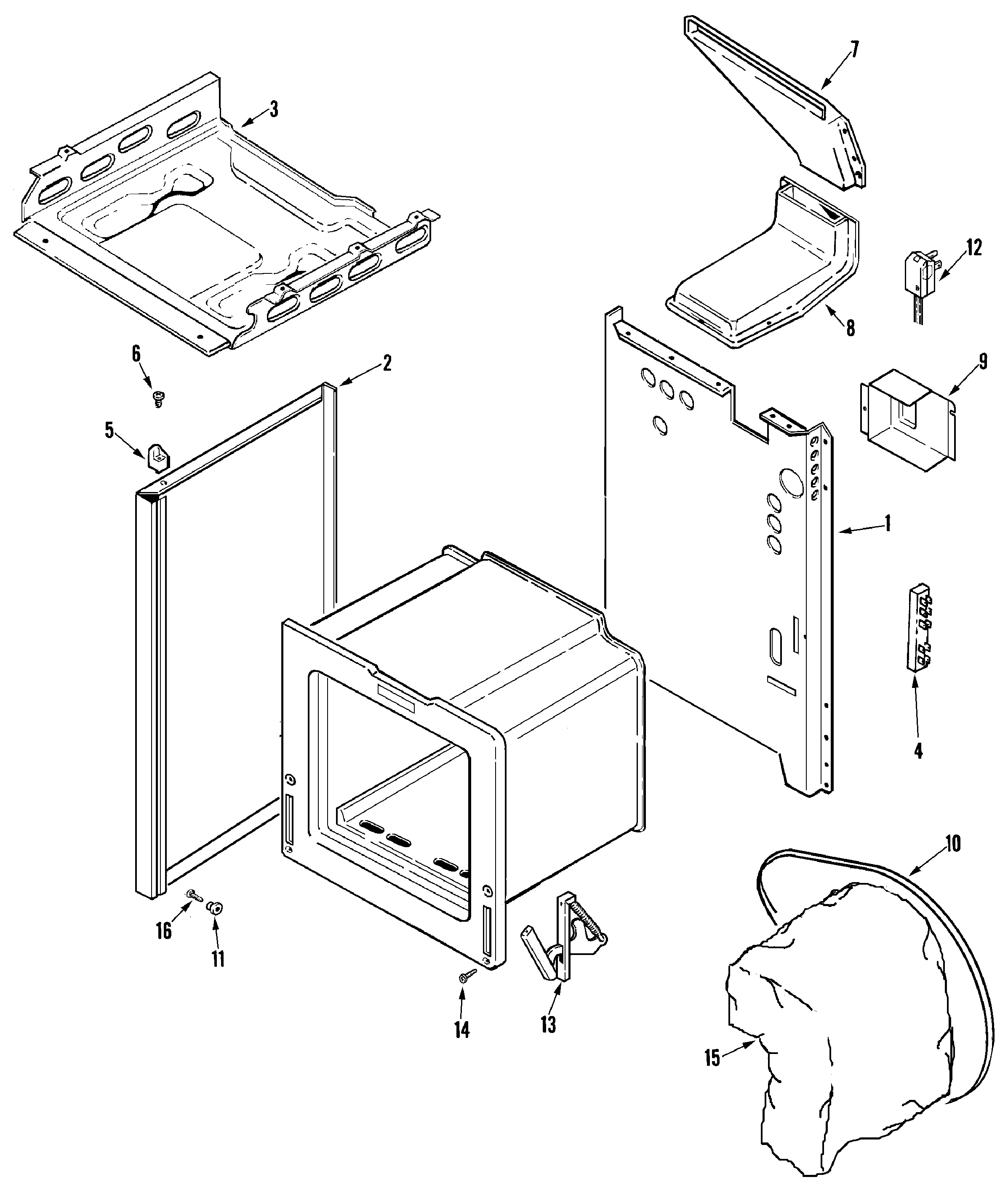 7
3
12
8
6
2
9
5
1
4
10
16
11
14
13
15