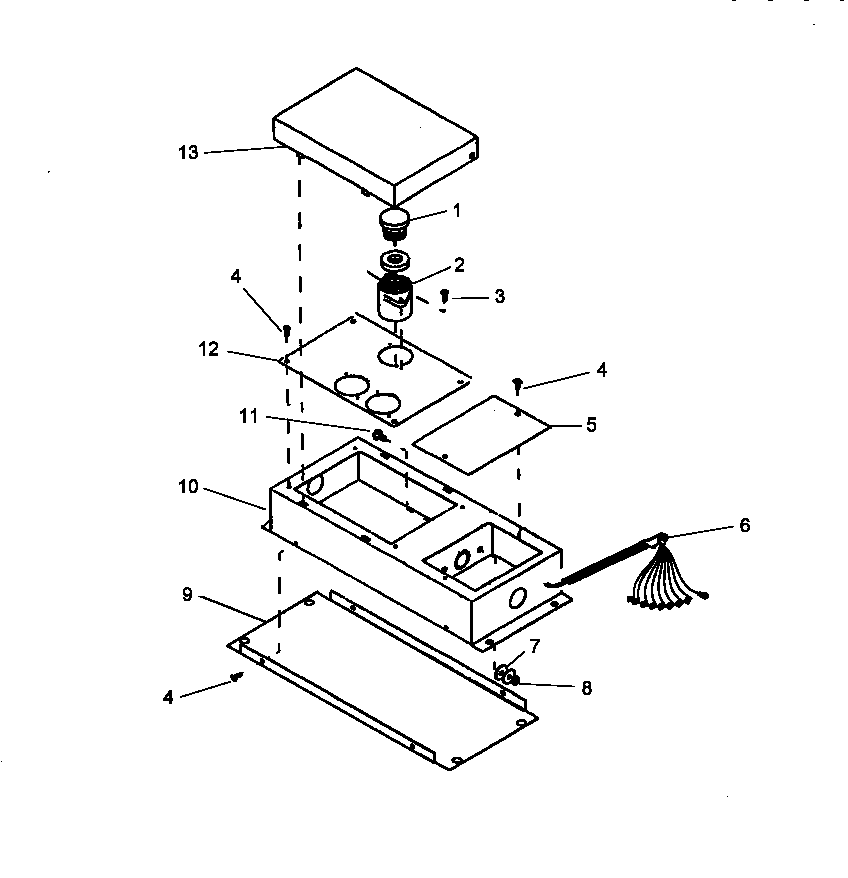 13
1
2
3
4
12
4
11
5
10
6
9
7
8
4