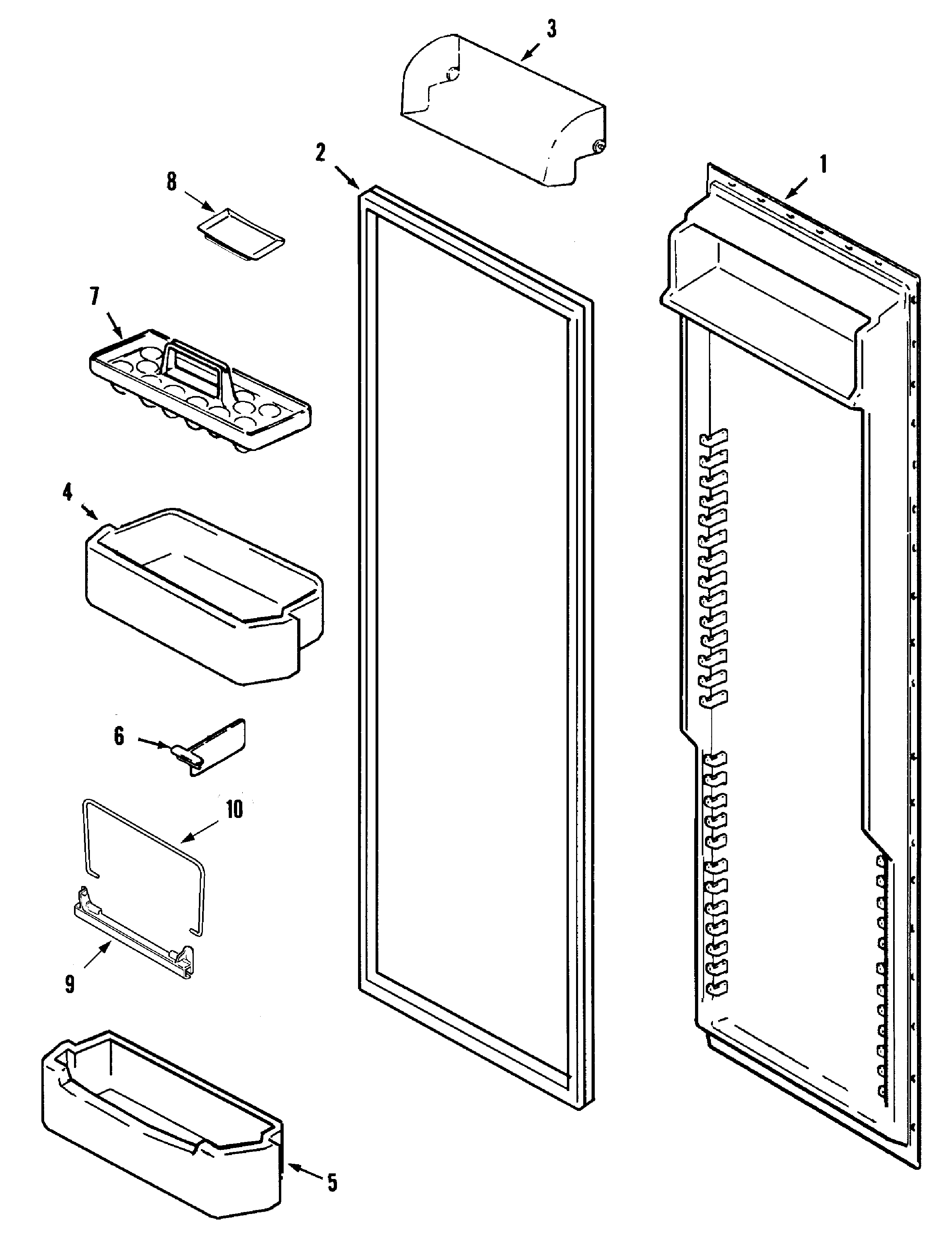 3
2
1
8
7
4
6
10
9
5