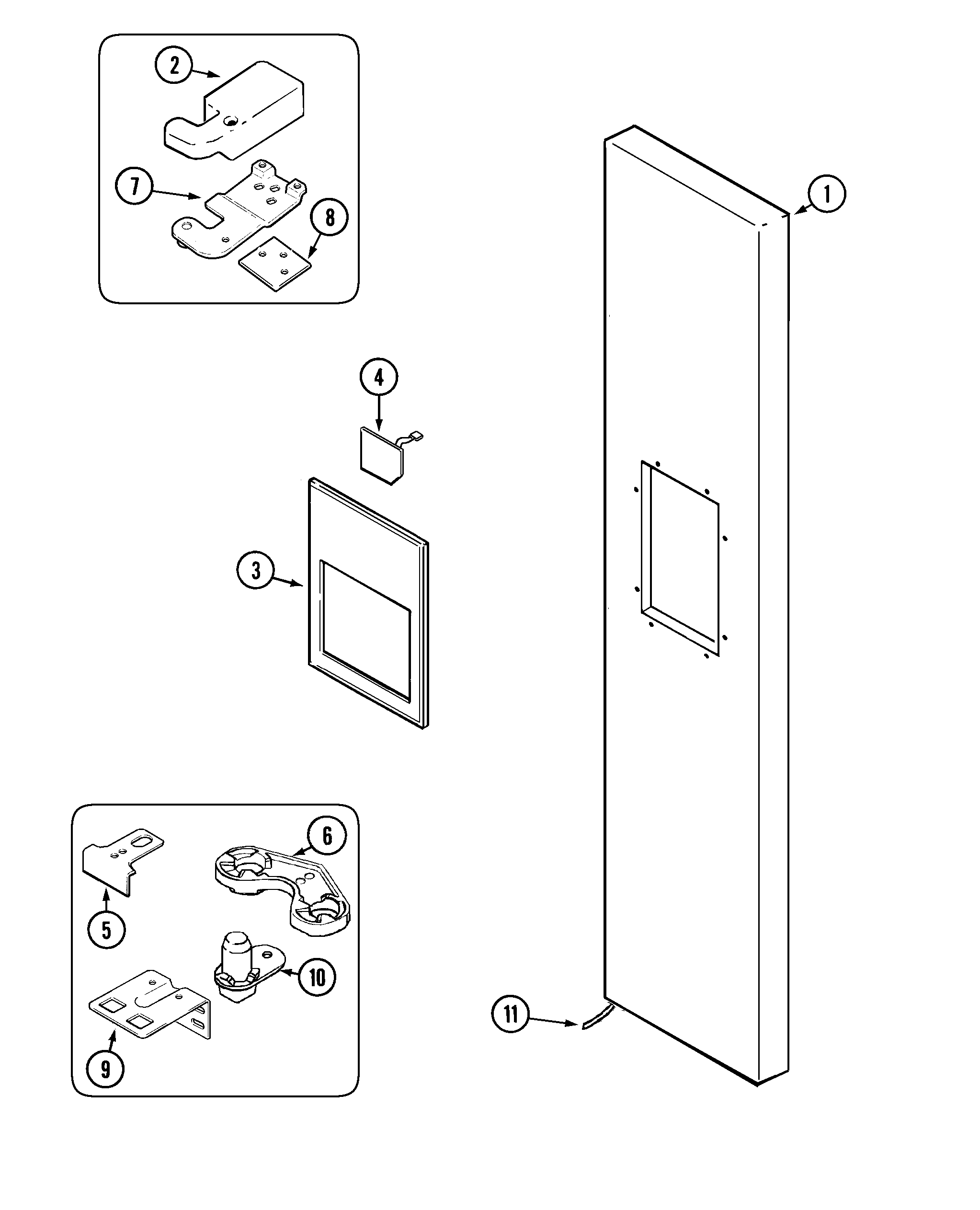 2
7
8
1
4
3
6
5
10
9
11