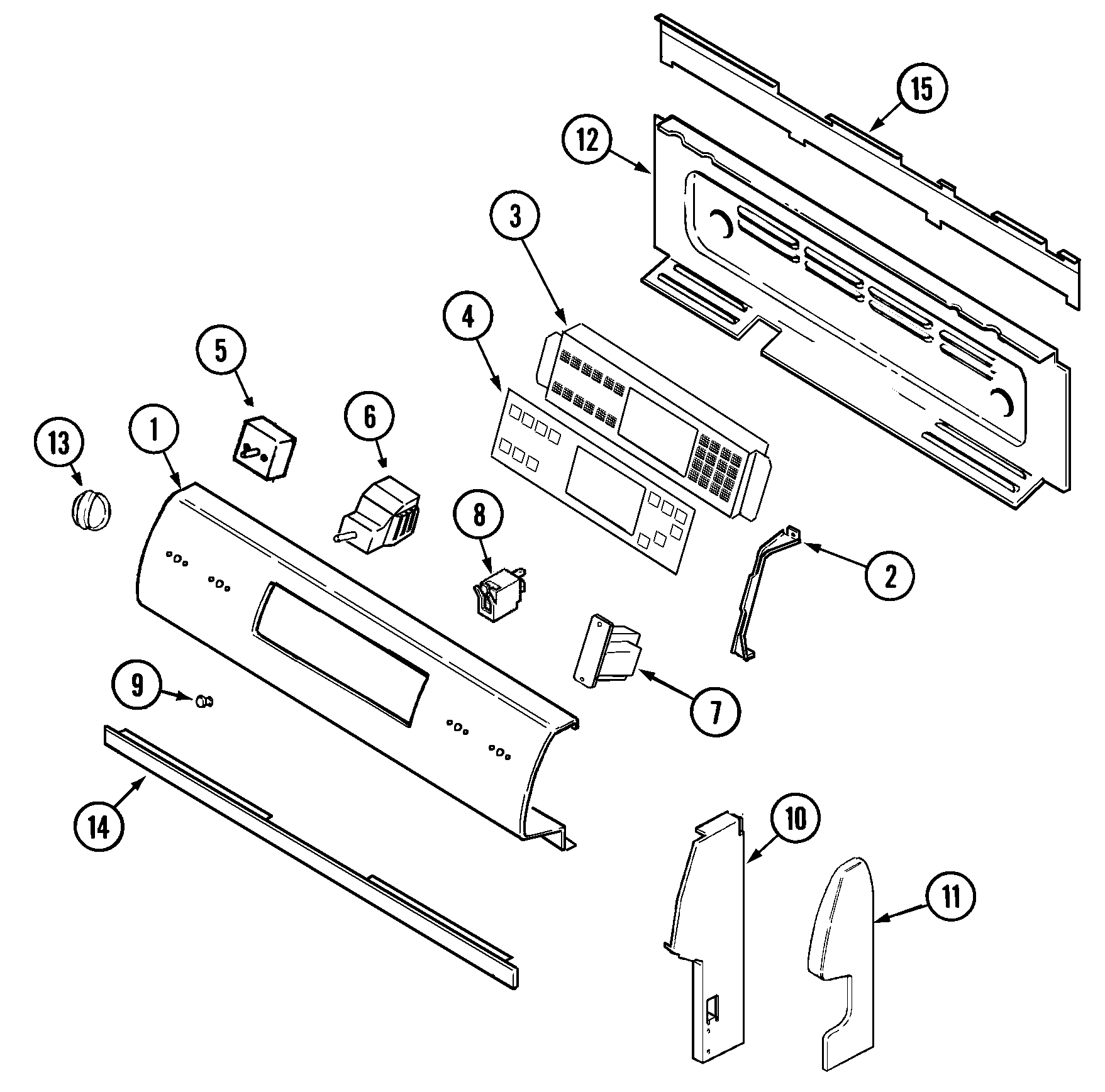 15
12
3
4
5
6
13
1
8
2
9
7
14
10
11