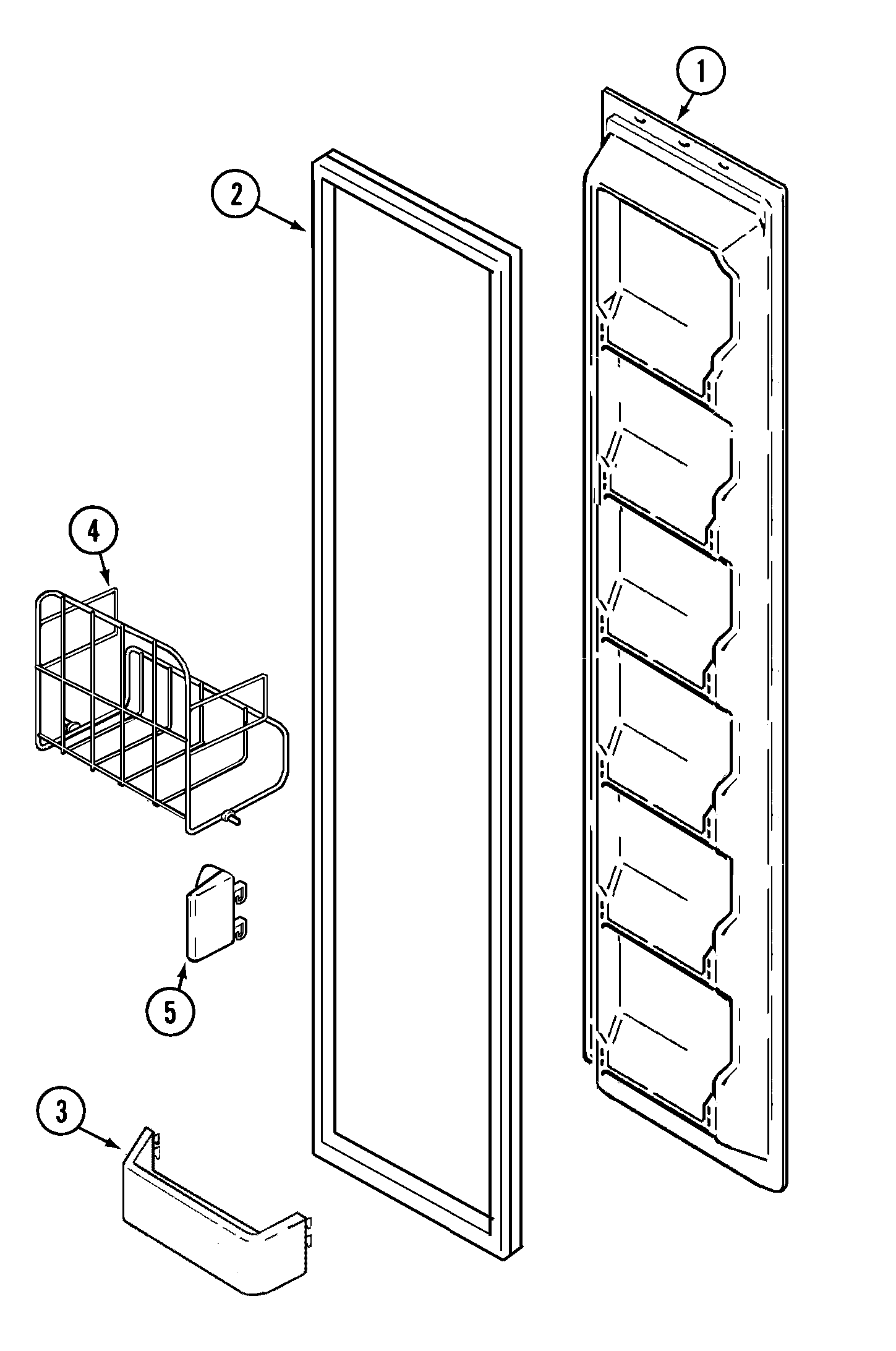 1
2
4
5
3