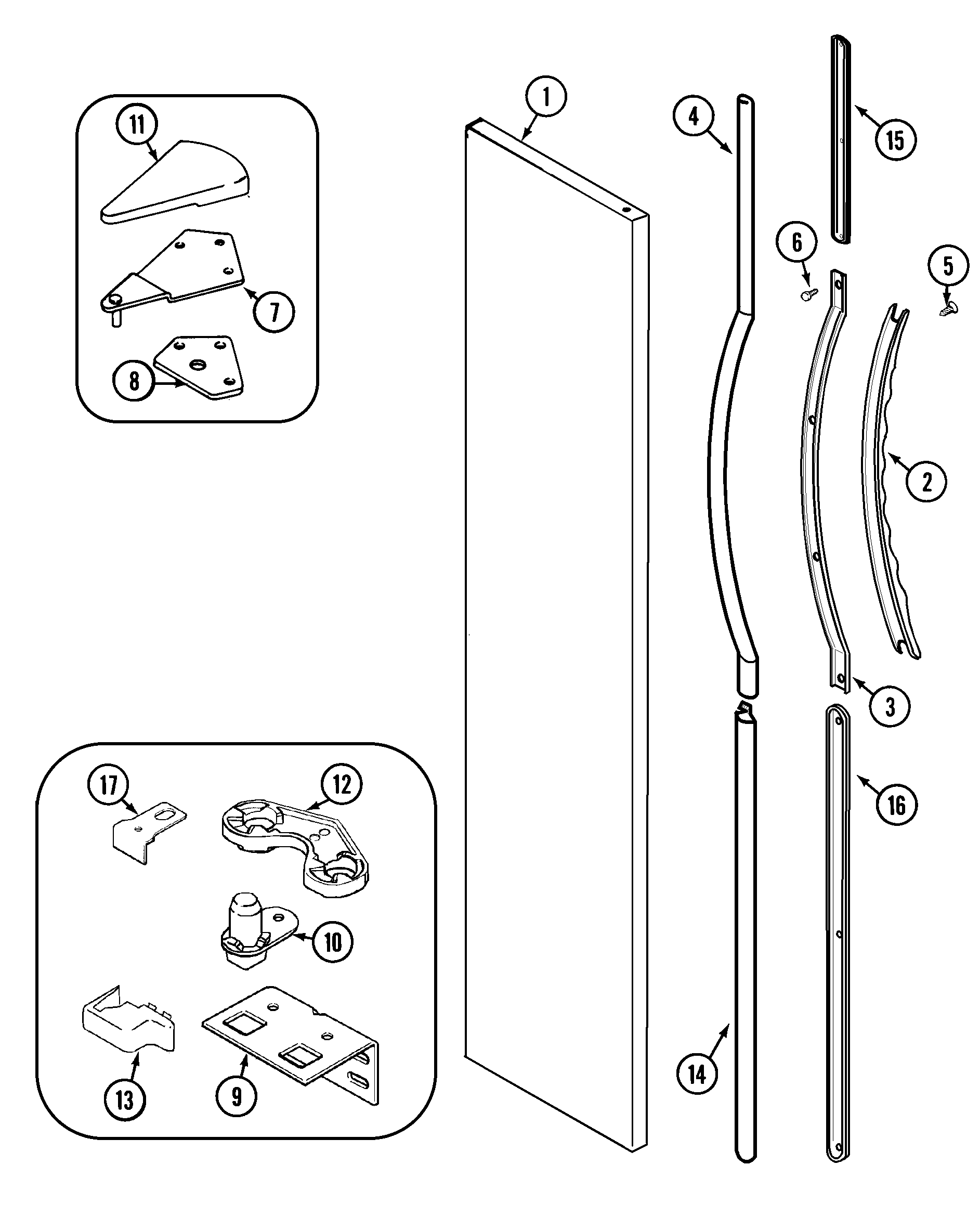 11
7
8
1
4
15
6
5
2
3
16
17
12
10
13
9
14