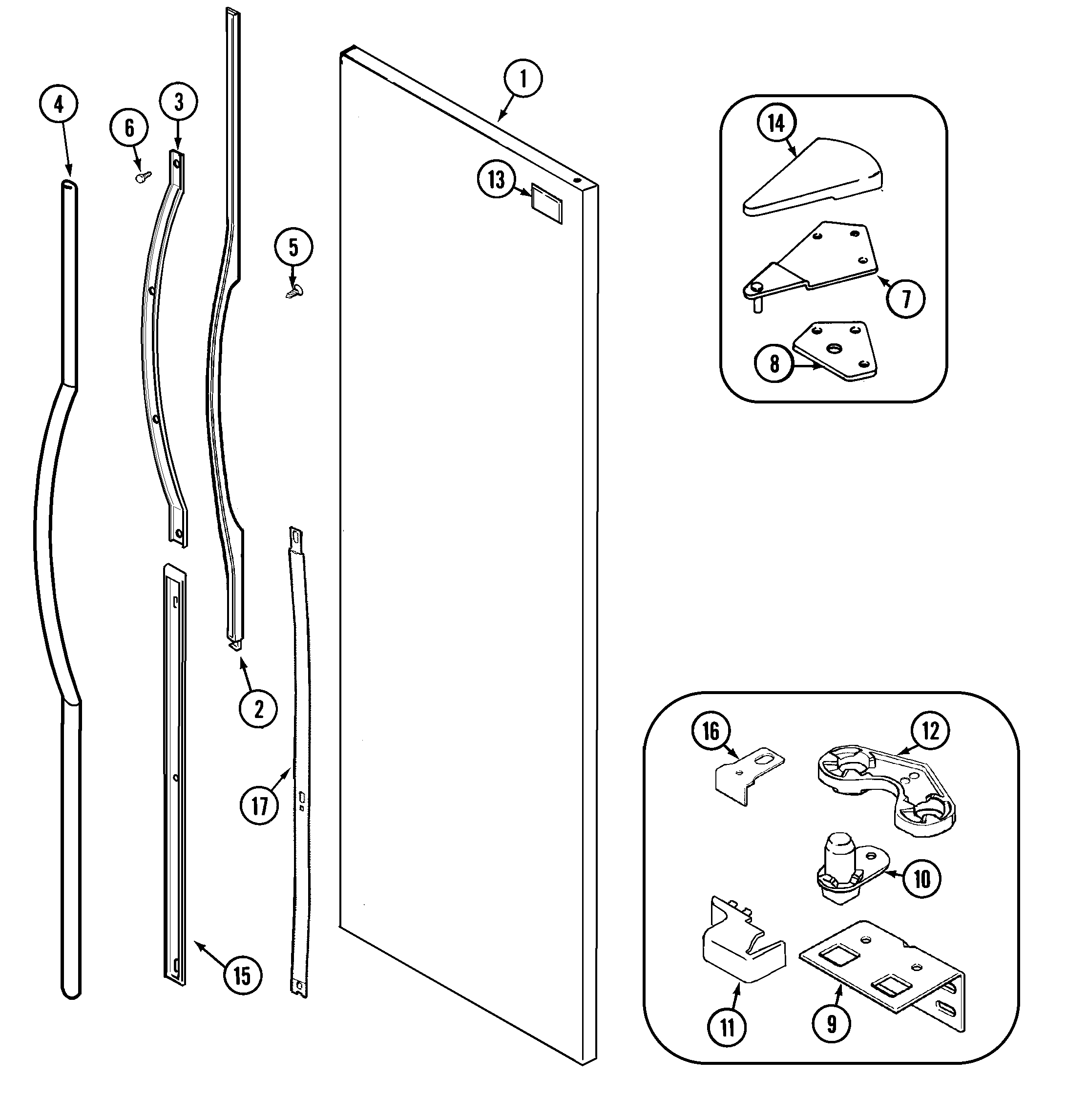 4
6
3
1
13
5
14
7
8
2
17
15
16
12
10
11
9