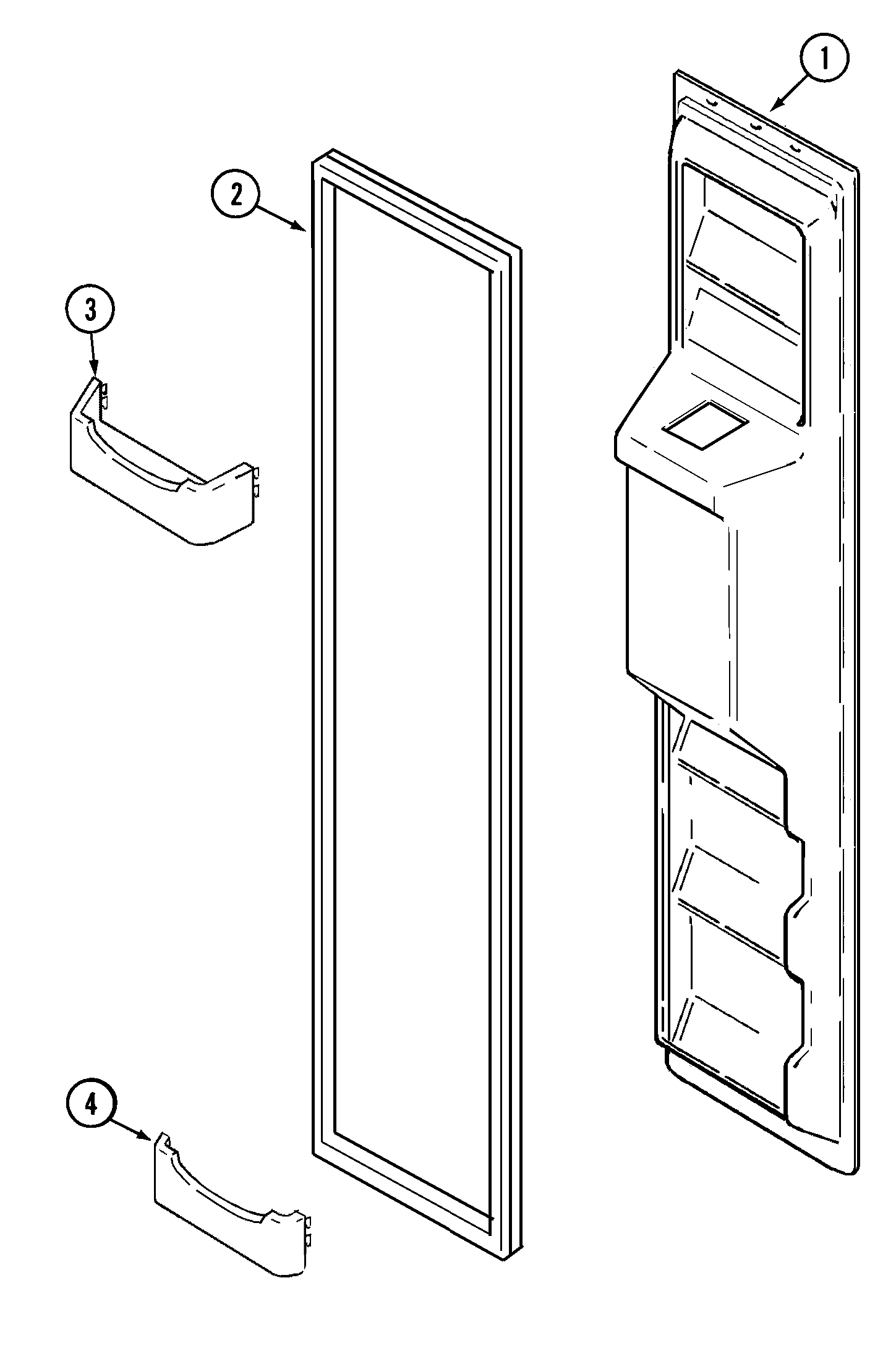 1

2

3

4