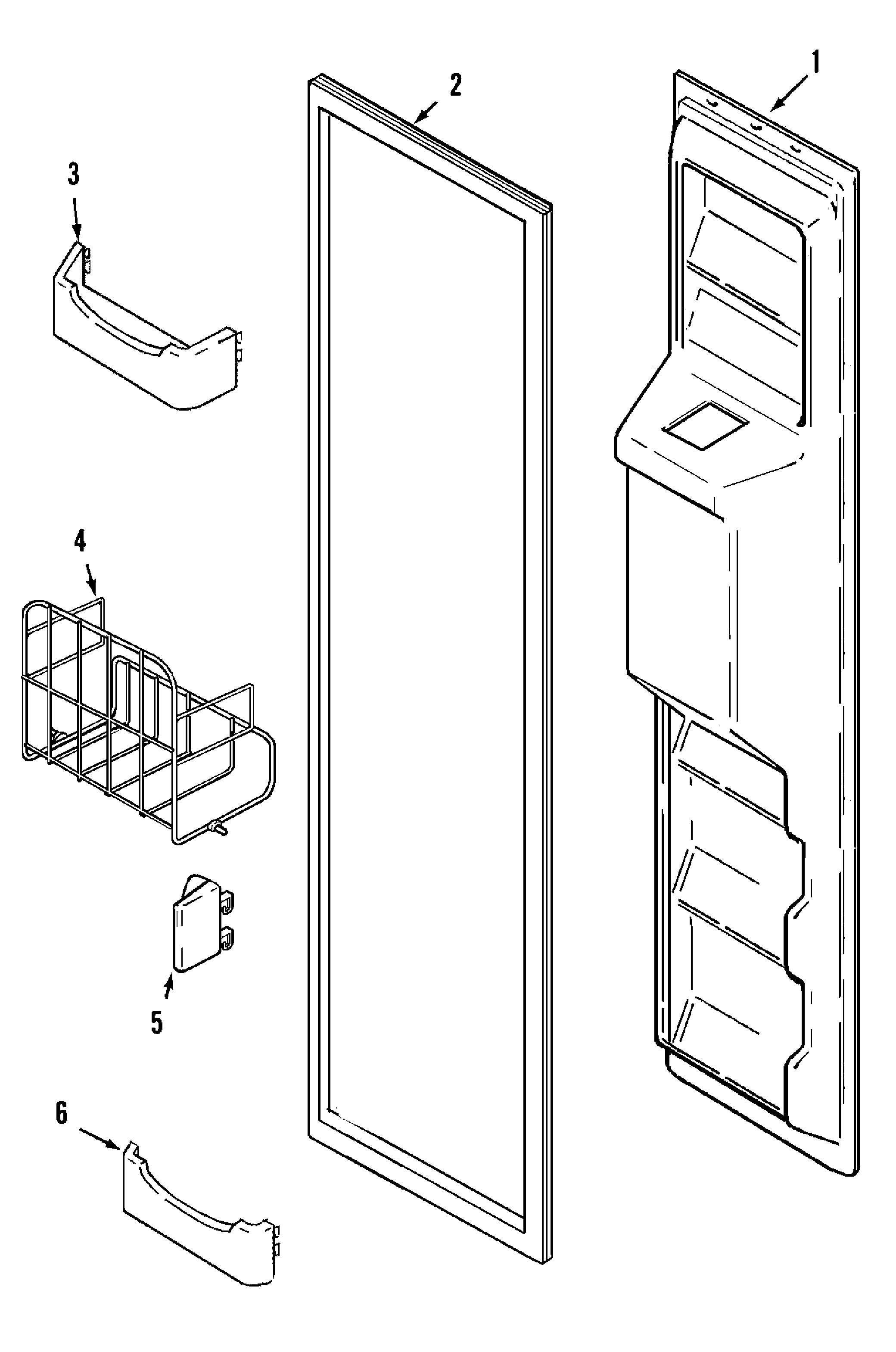 1
2
3
4
5
6