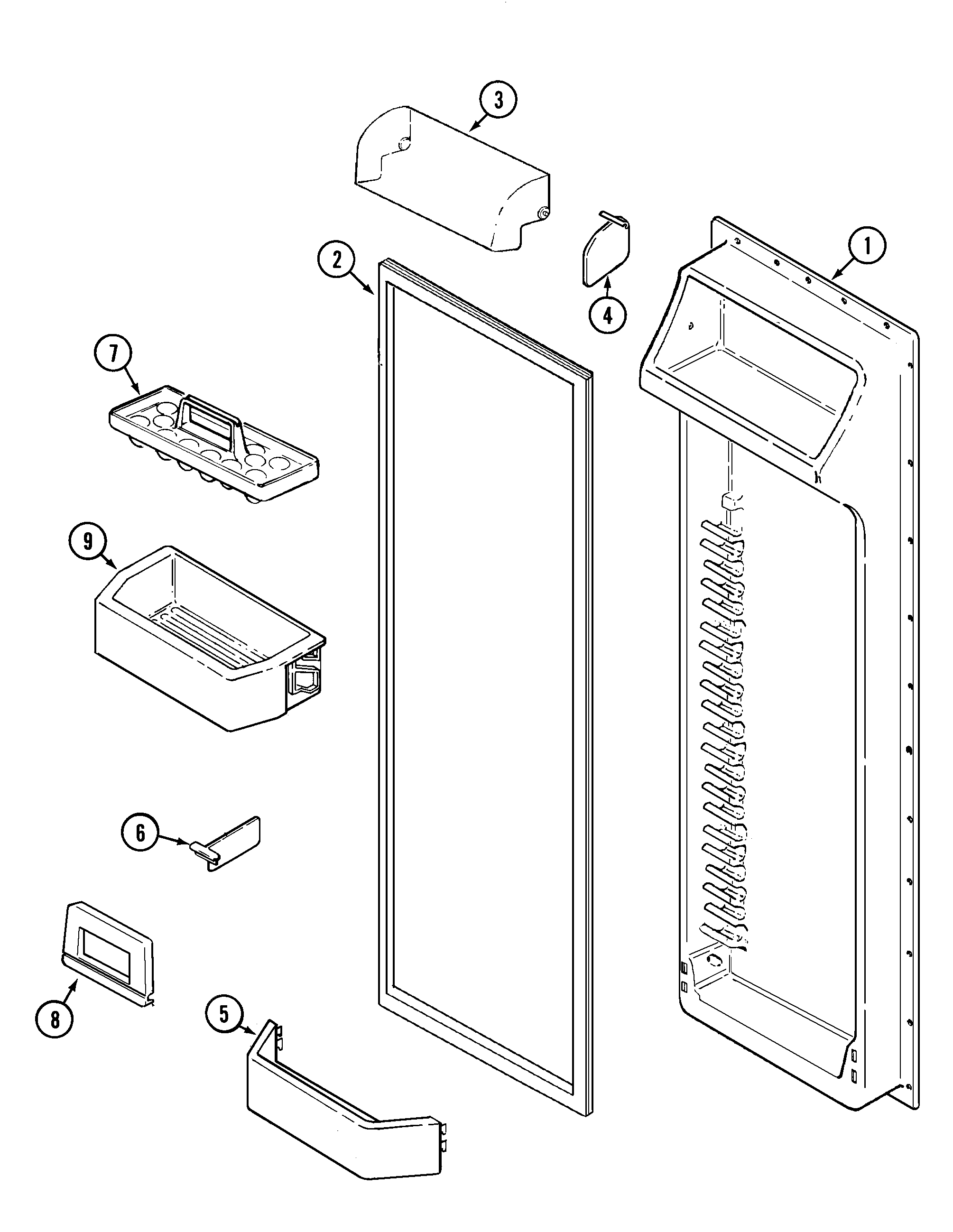 3
2
4
1
7
9
6
8
5