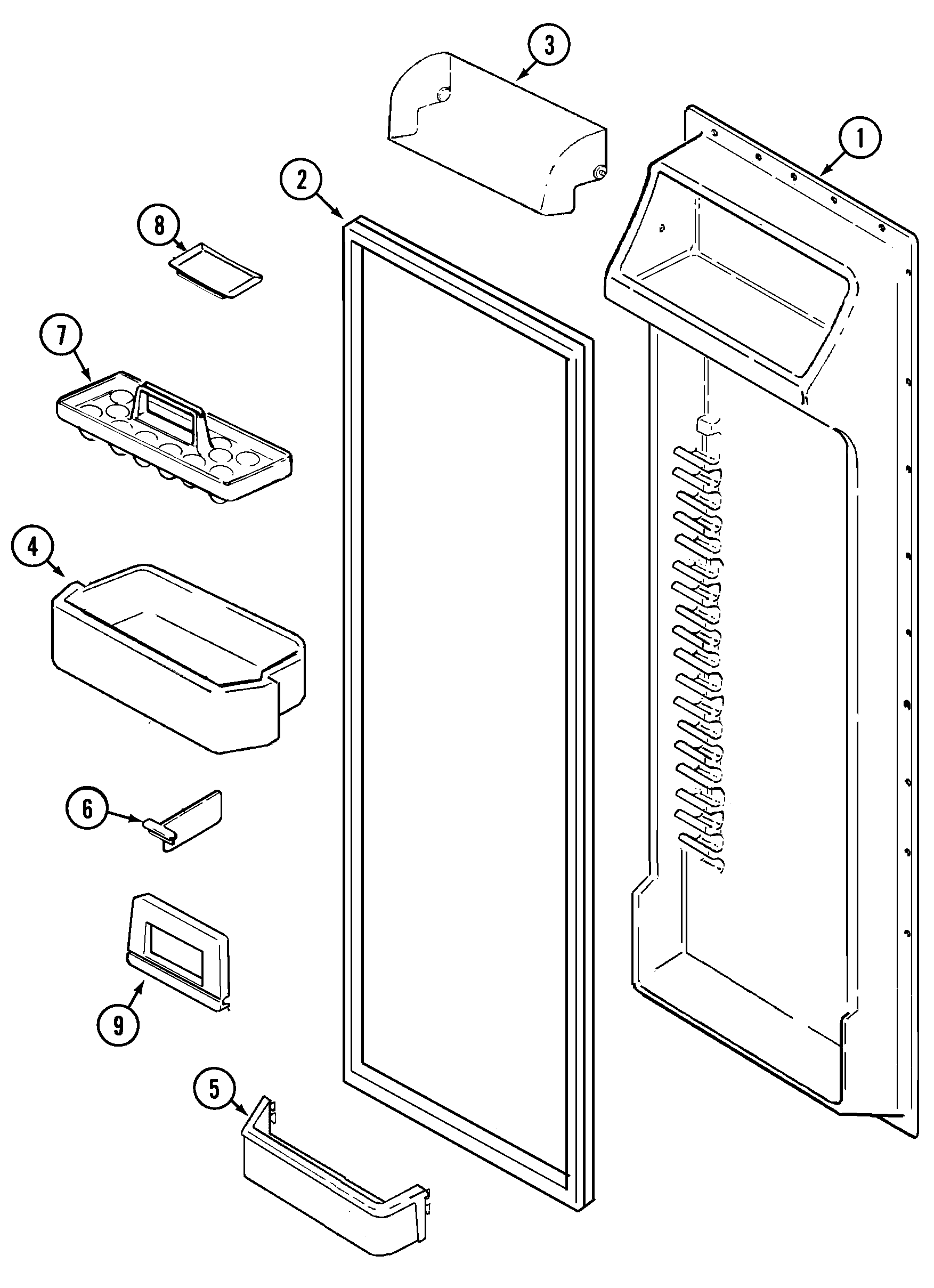 3
1
2
8
7
4
6
9
5