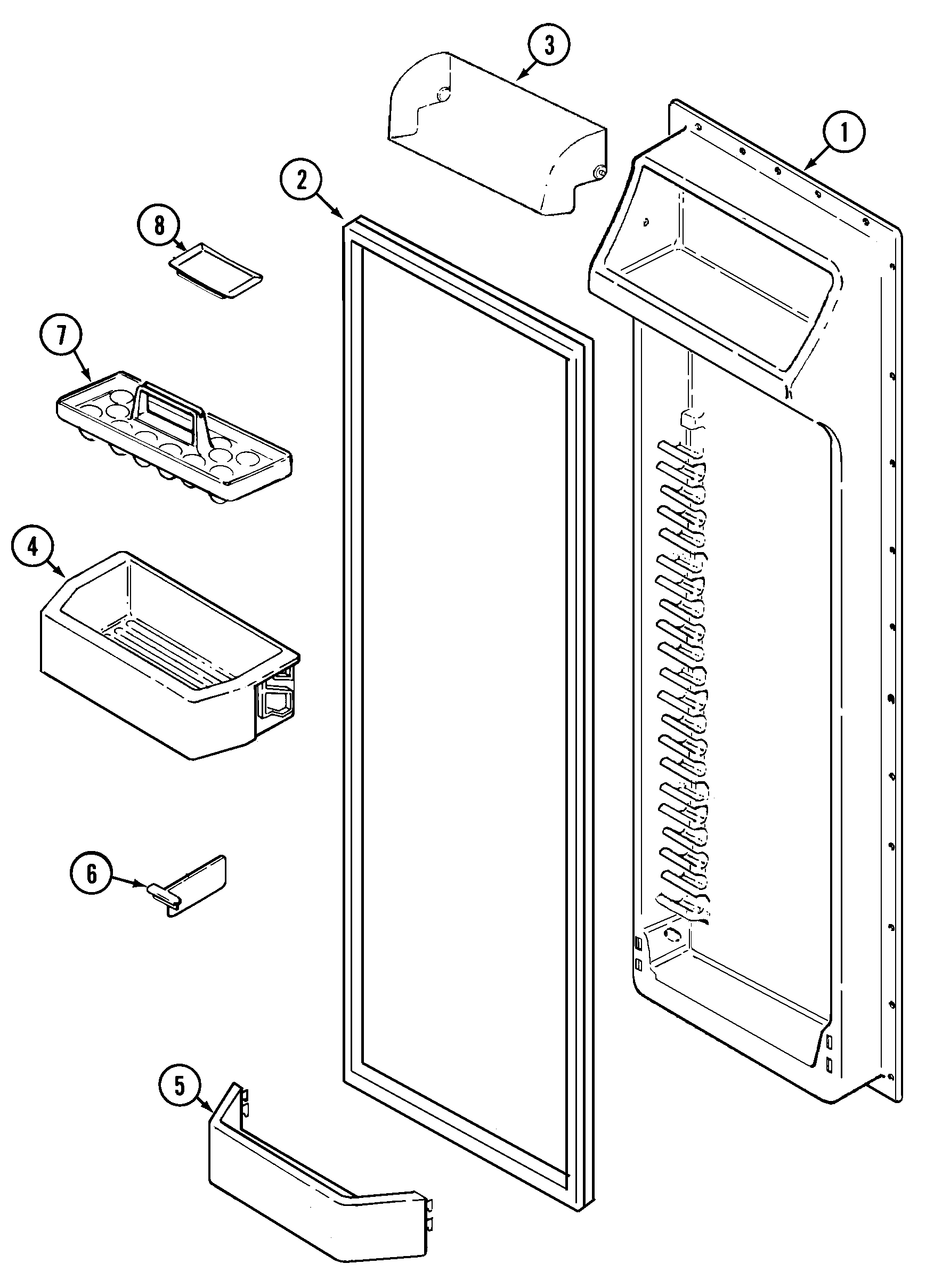 3
1
2
8
7
4
6
5