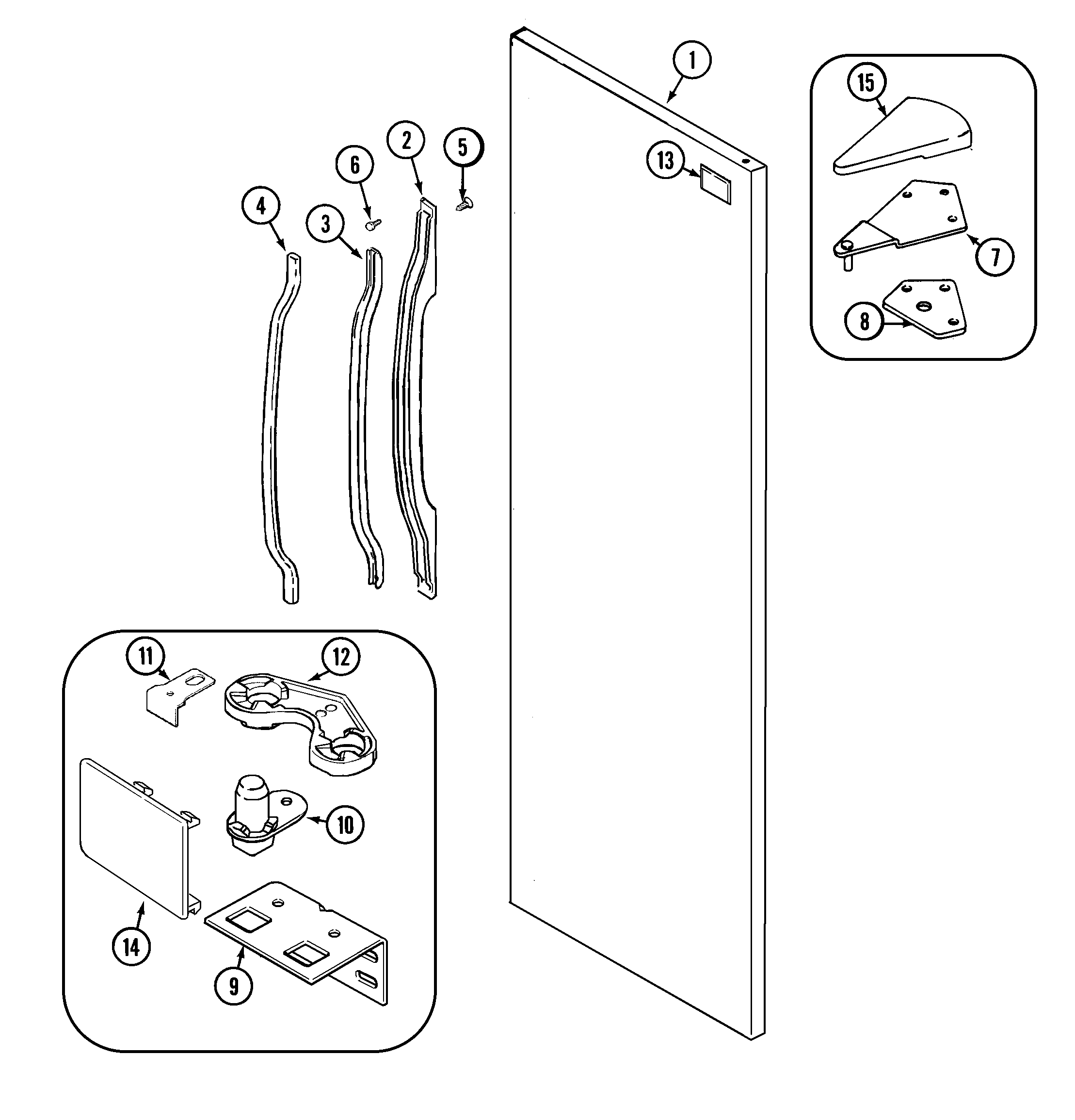 1
15
2
5
6
13
4
3
7
8
11
12
10
14
9