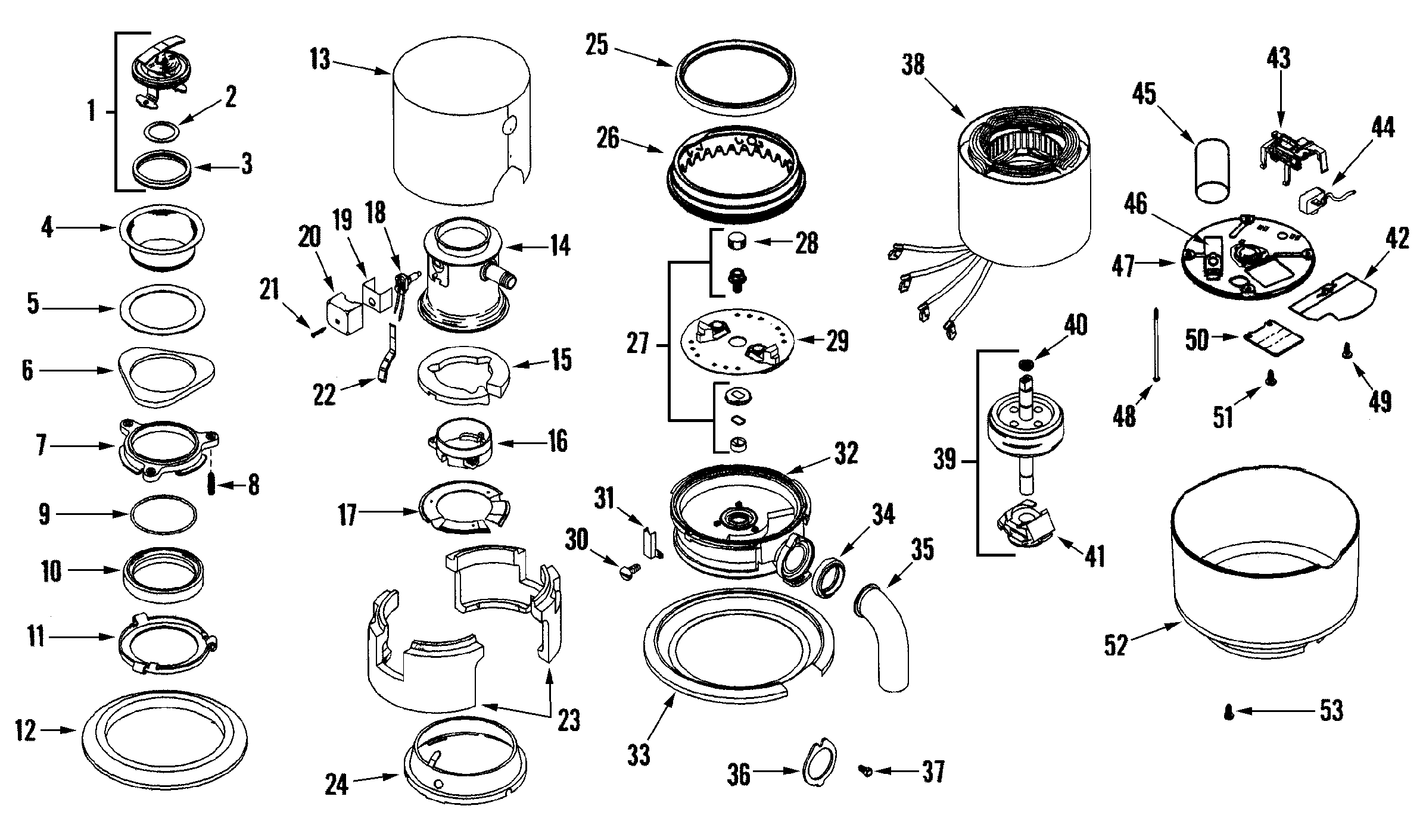 1
2
3
4
5
6
7
8
9
10
11
12
13
14
15
16
17
18
19
20
21
22
23
24
25
26
27
28
29
30
31
32
33
34
35
36
37
38
39
40
41
42
43
44
45
46
47
48
49
50
51
52
53