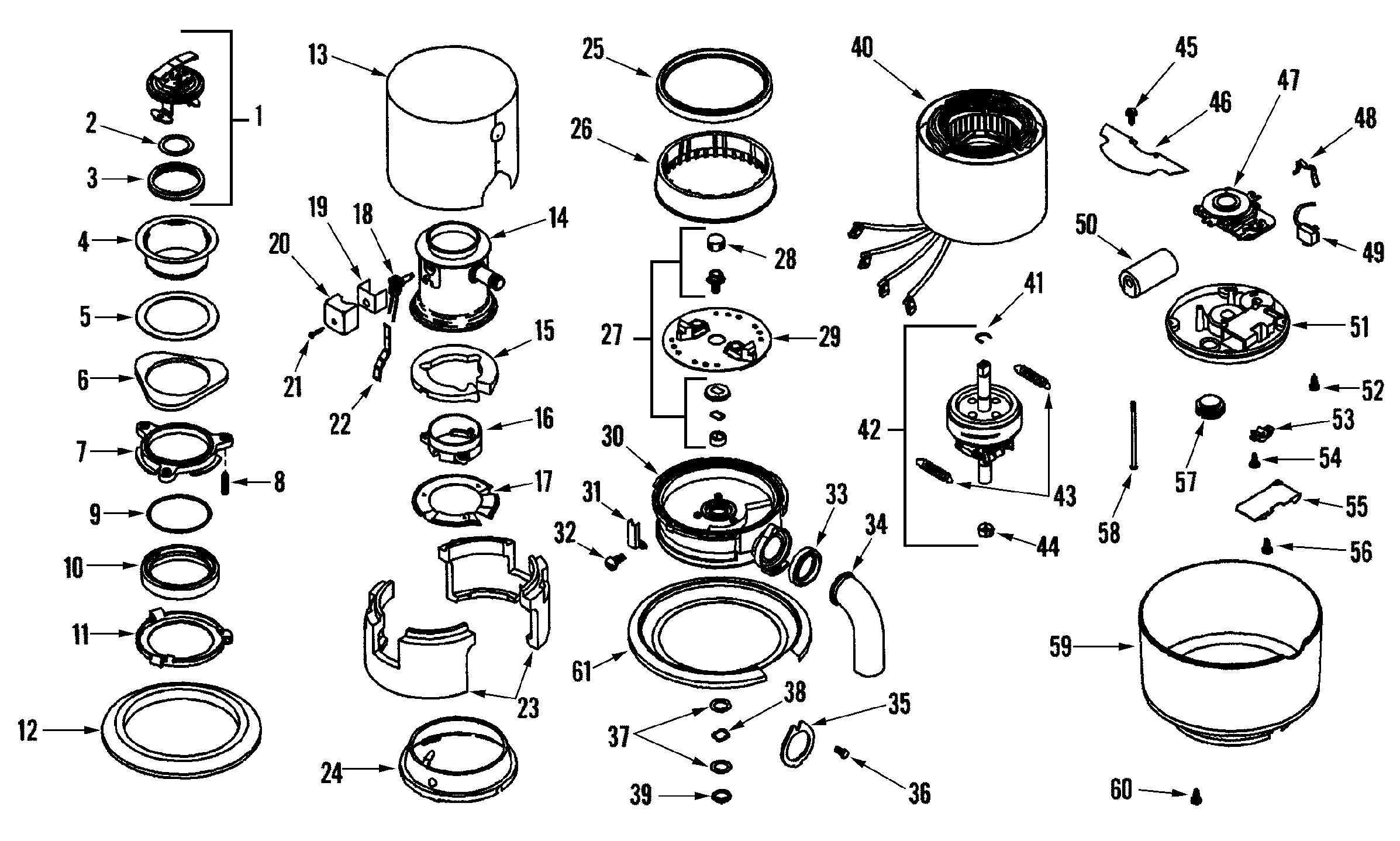 1
2
3
4
5
6
7
8
9
10
11
12
13
14
15
16
17
18
19
20
21
22
23
24
25
26
27
28
29
30
31
32
33
34
35
36
37
38
39
40
41
42
43
44
45
46
47
48
49
50
51
52
53
54
55
56
57
58
59
60
61