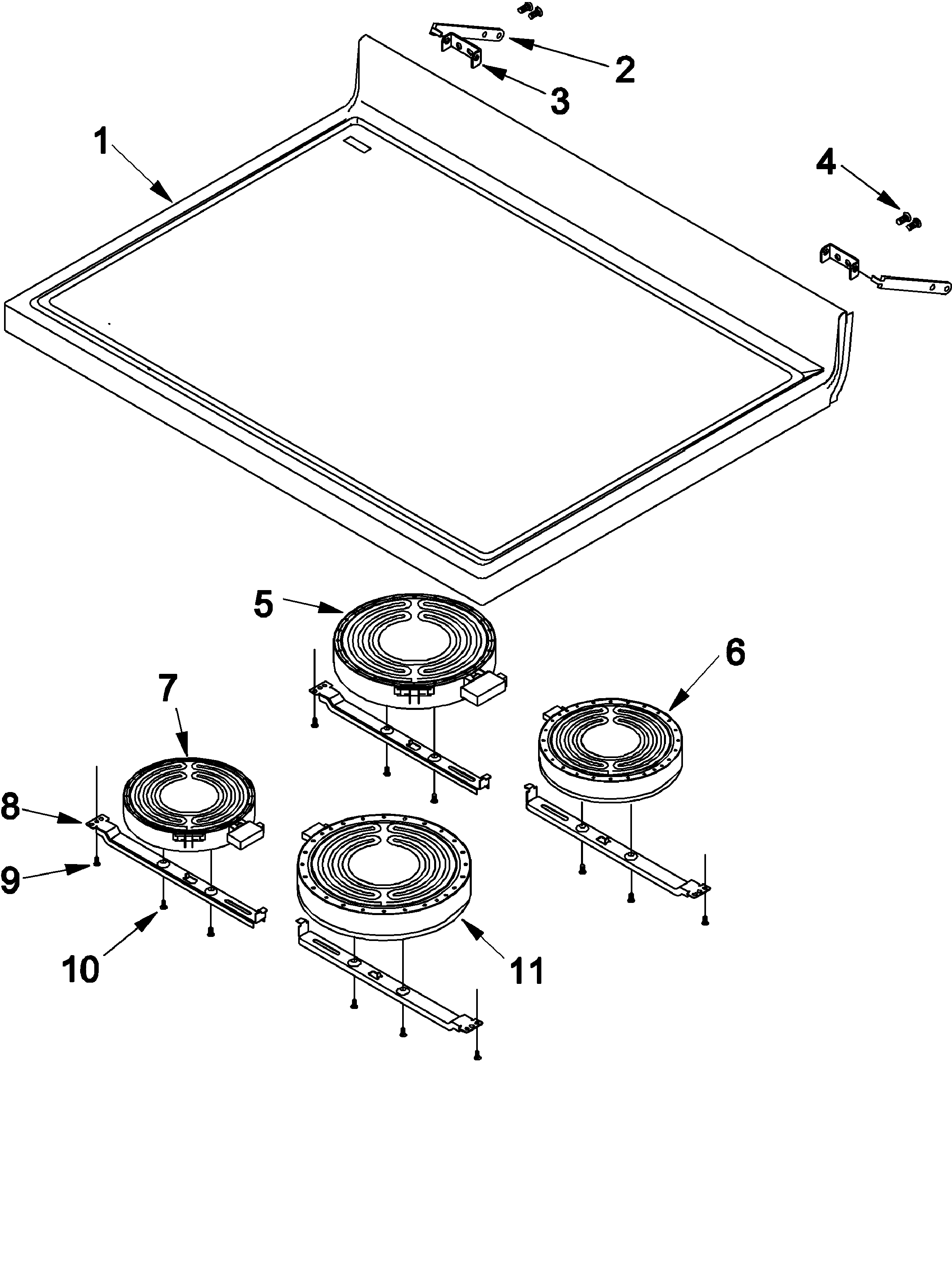 2
3
1
4
5
6
7
8
9
10
11