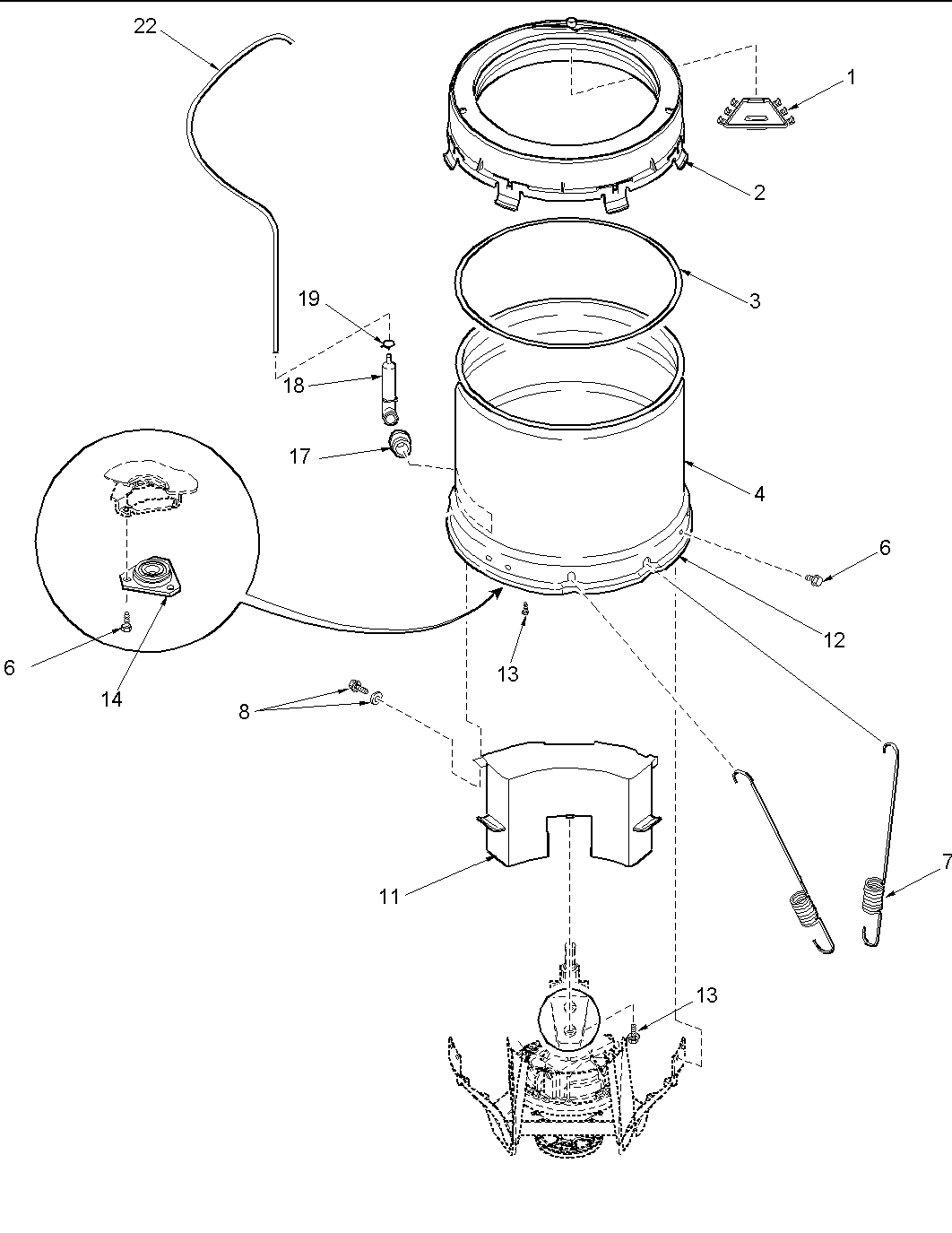 22
1
2
3
19
18
17
4
6
12
6
14
13
8
11
7
13