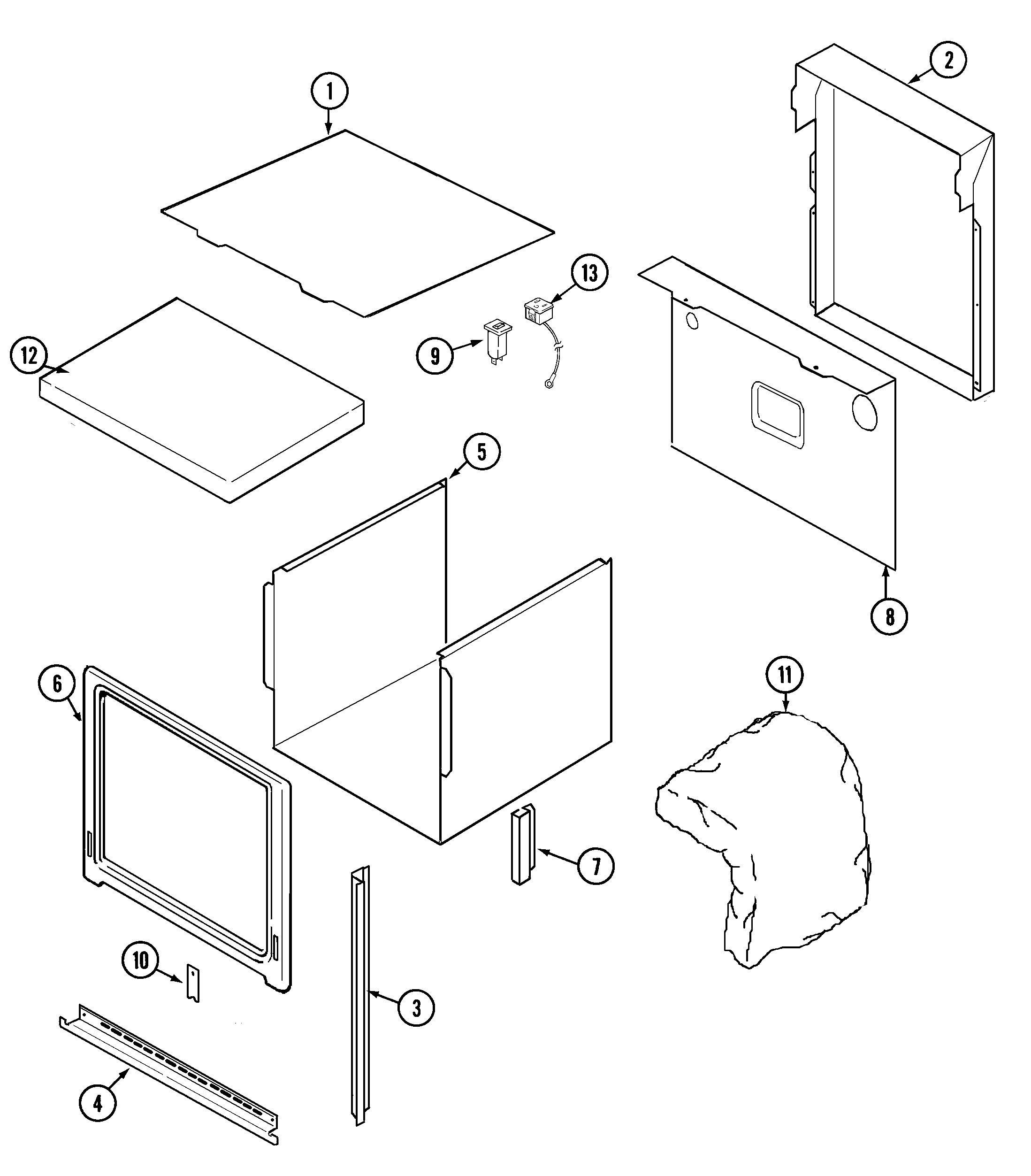 1
2
13
12
9
5
8
6
11
7
10
3
4