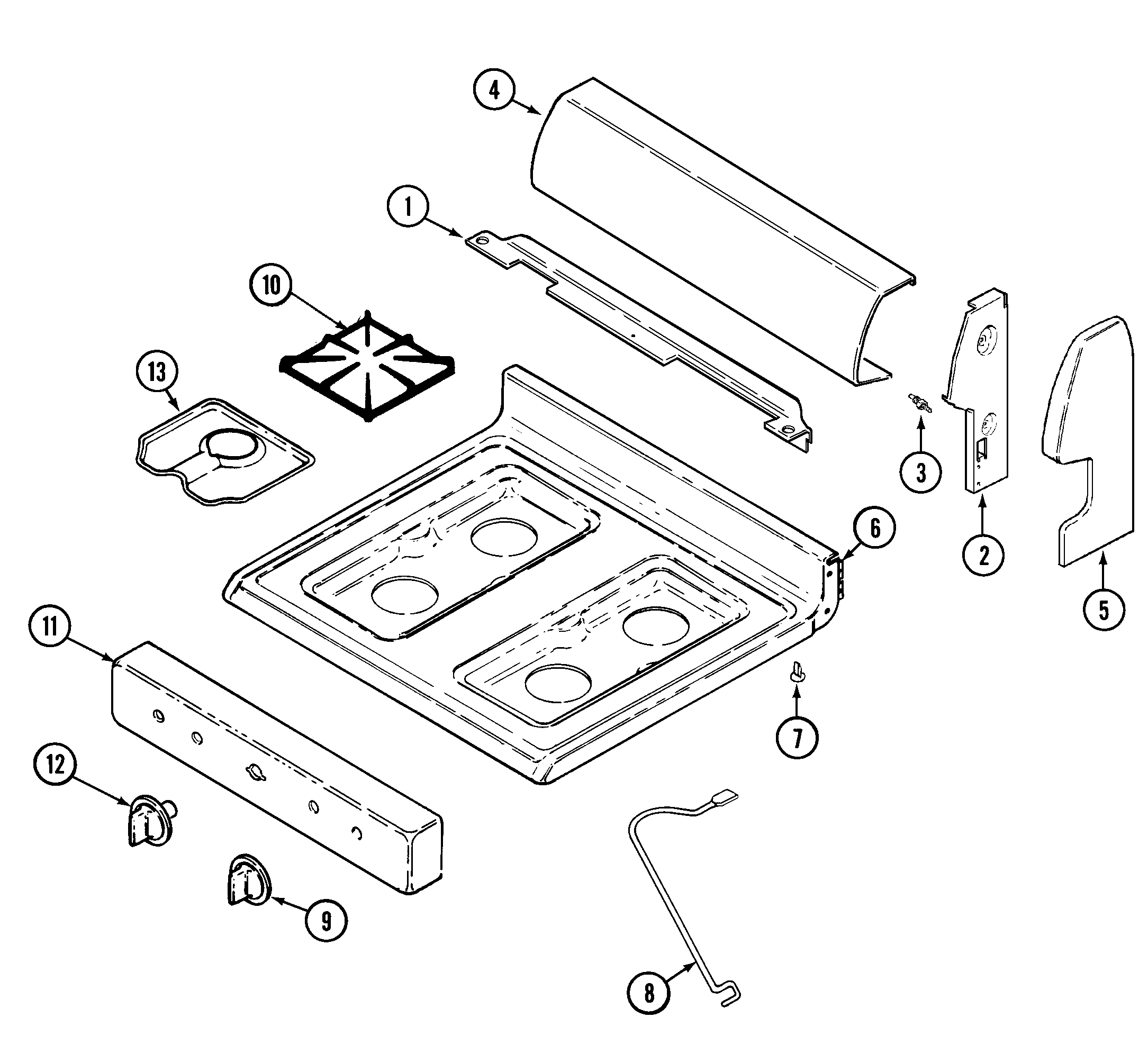 4
1
10
13
3
2
5
6
11
7
12
9
8