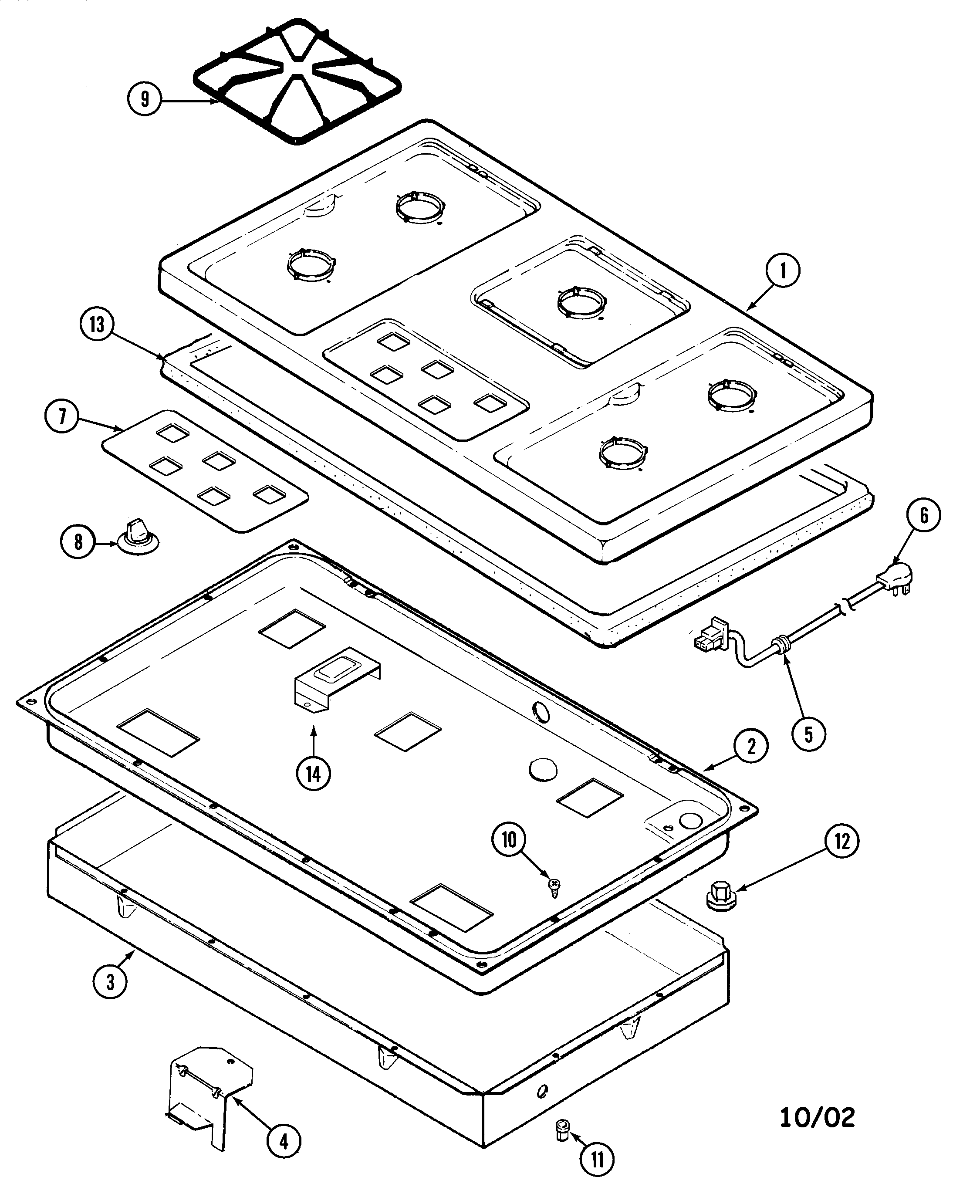 9
1
13
7
8
6
5
14
2
10
12
3
4
11
10/02