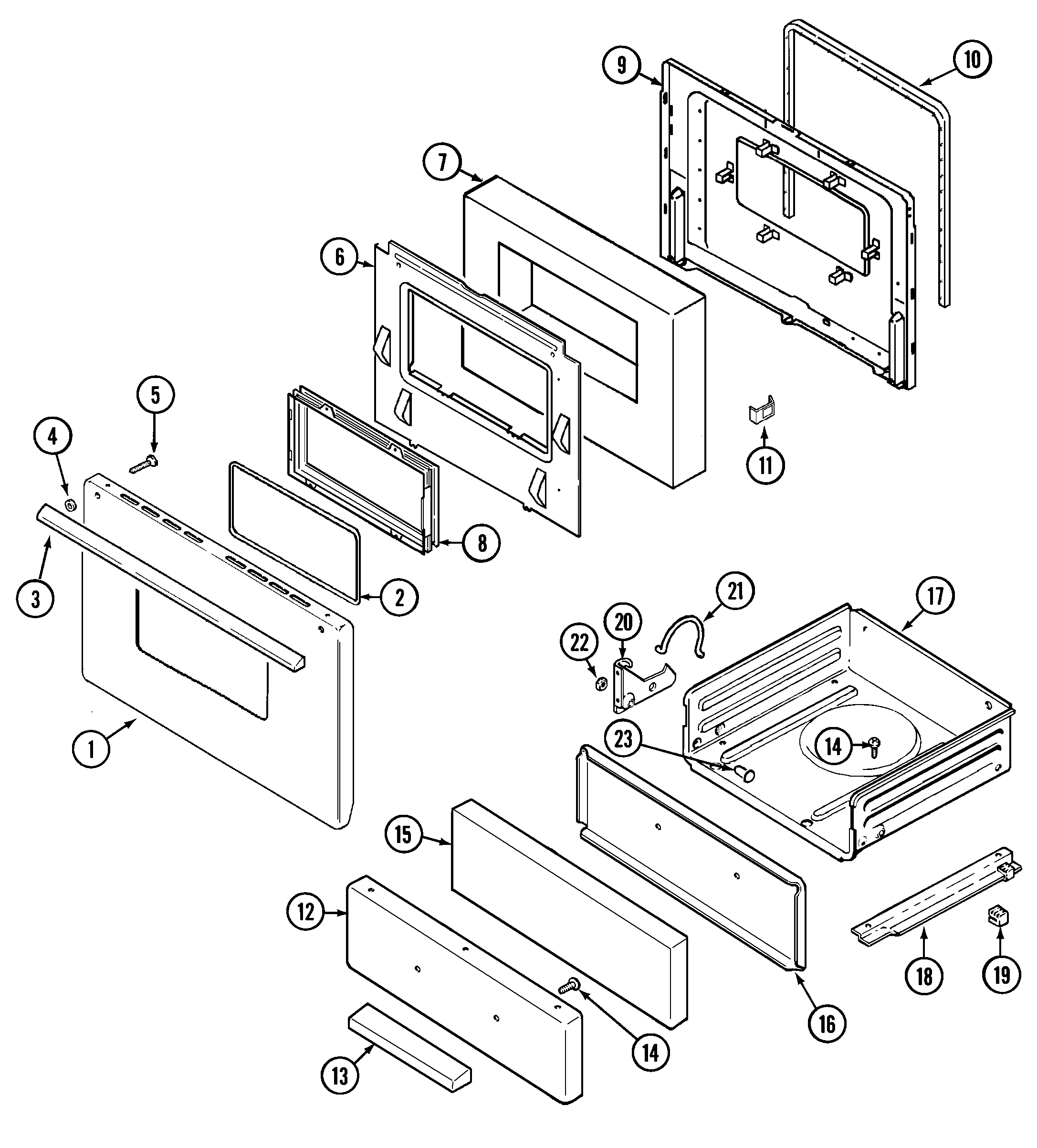 9
10
7
6
5
4
11
8
3
2
21
17
20
22
1
23
14
15
12
18
19
16
14
13