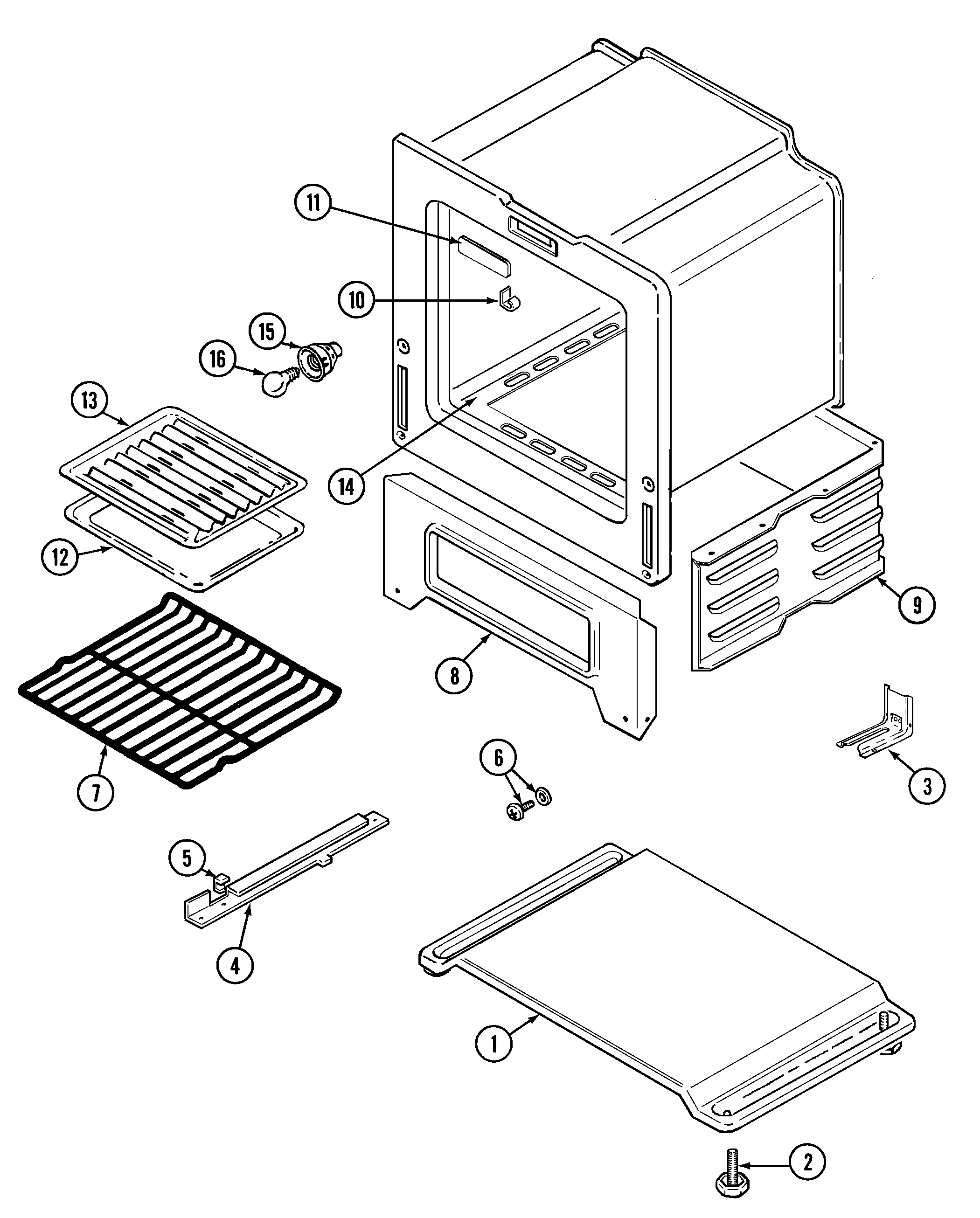 11
10
15
16
13
14
12
9
8
7
6
3
5
4
1
2