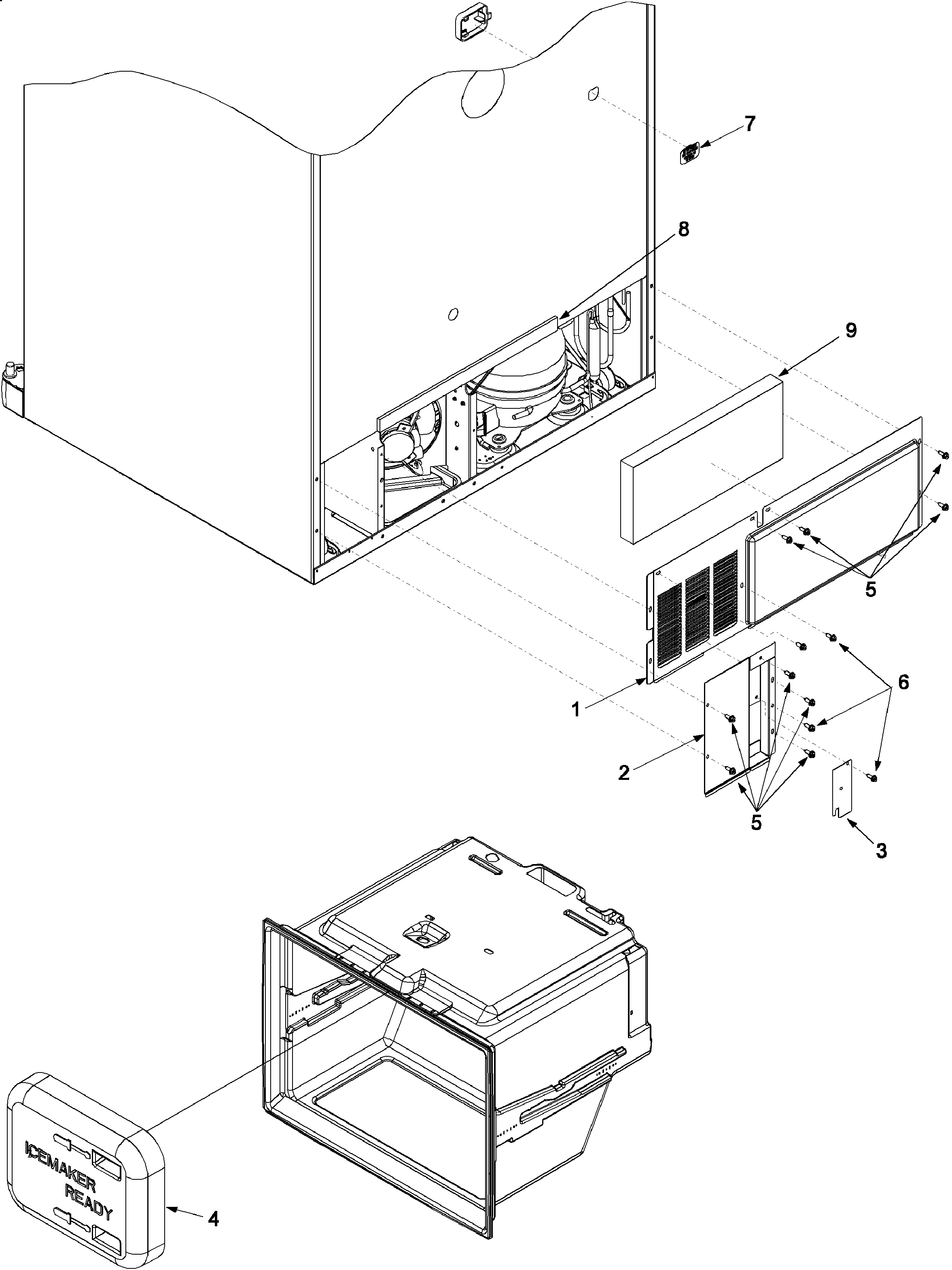 7

8

9

5

6

1

2

5

3

ICEMAKER
READY

4