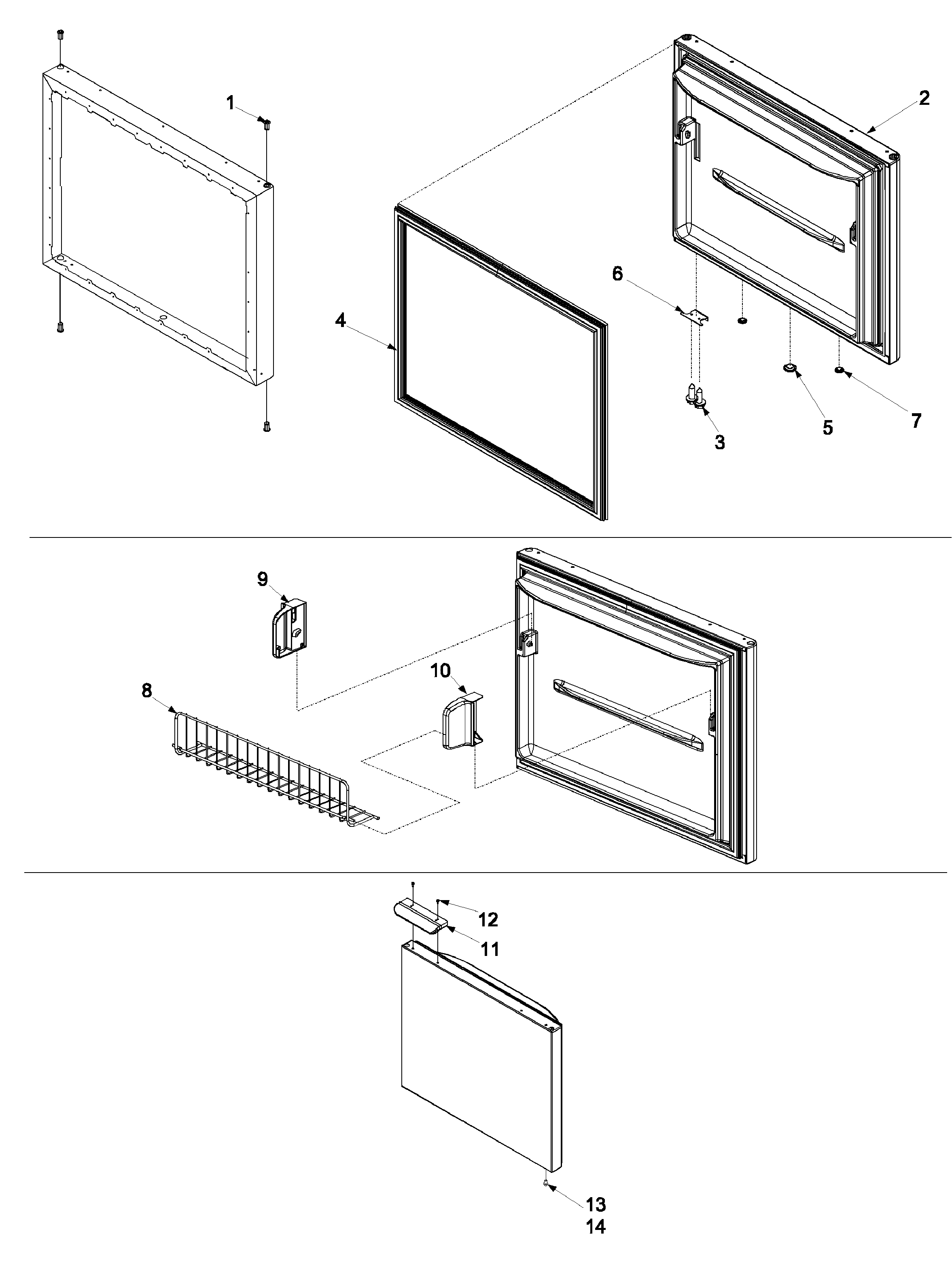 1
2
6
4
5
7
3
9
10
8
12
11
13
14