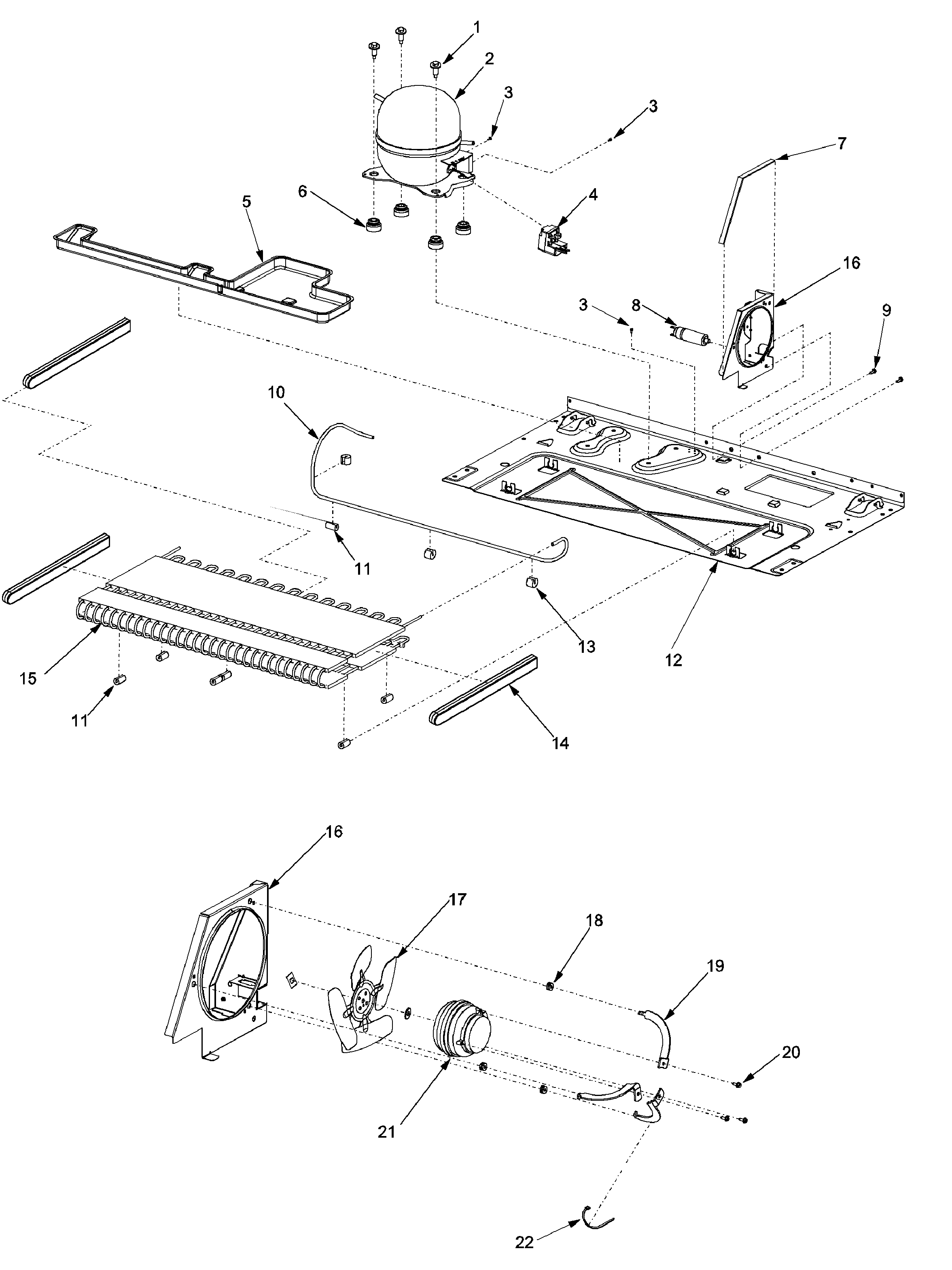 1
2
3
3
7
6
5
4
16
3
8
9
10
11
13
12
15
11
14
16
17
18
19
20
21
22