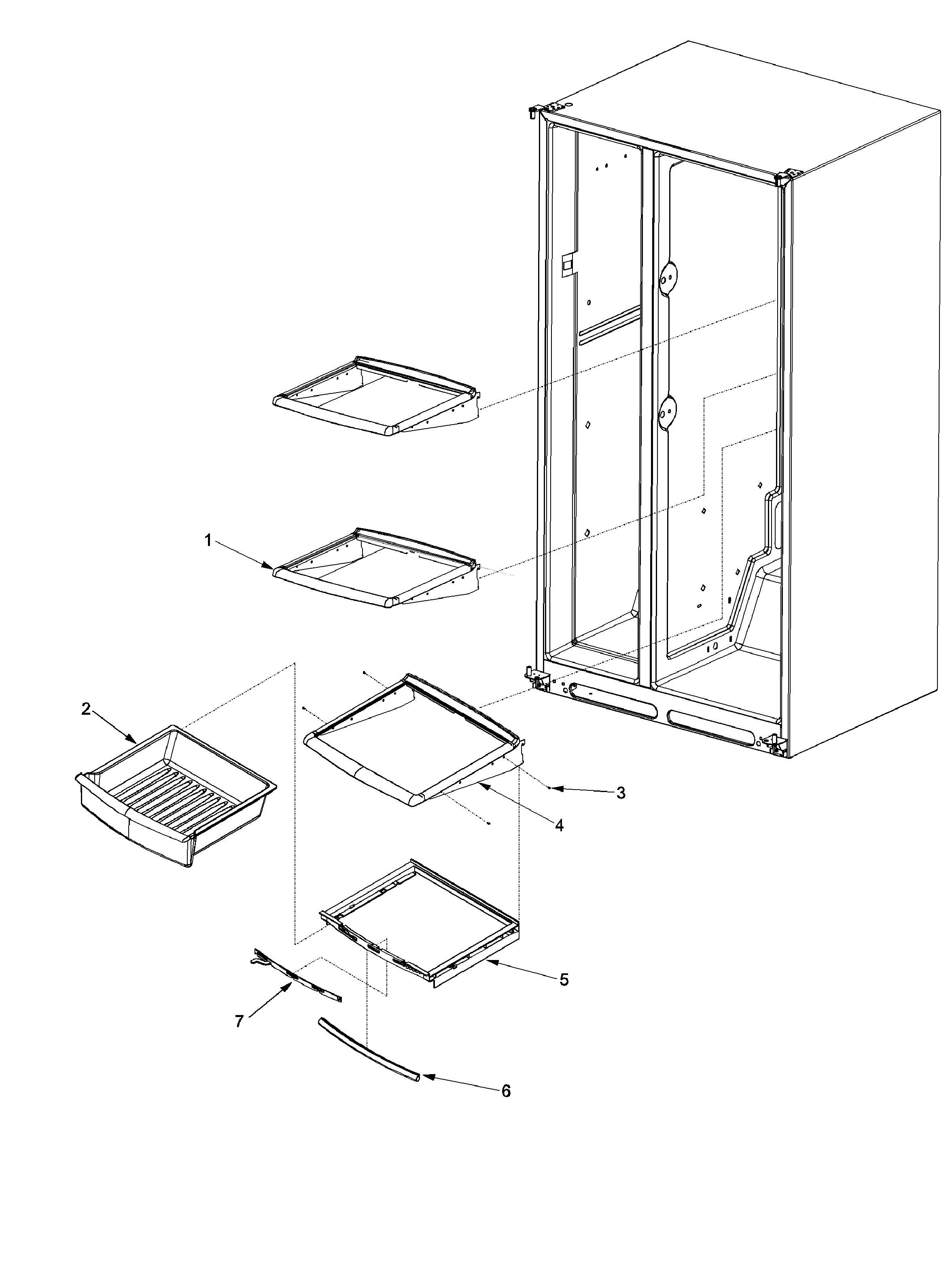 1
2
3
4
5
7
6