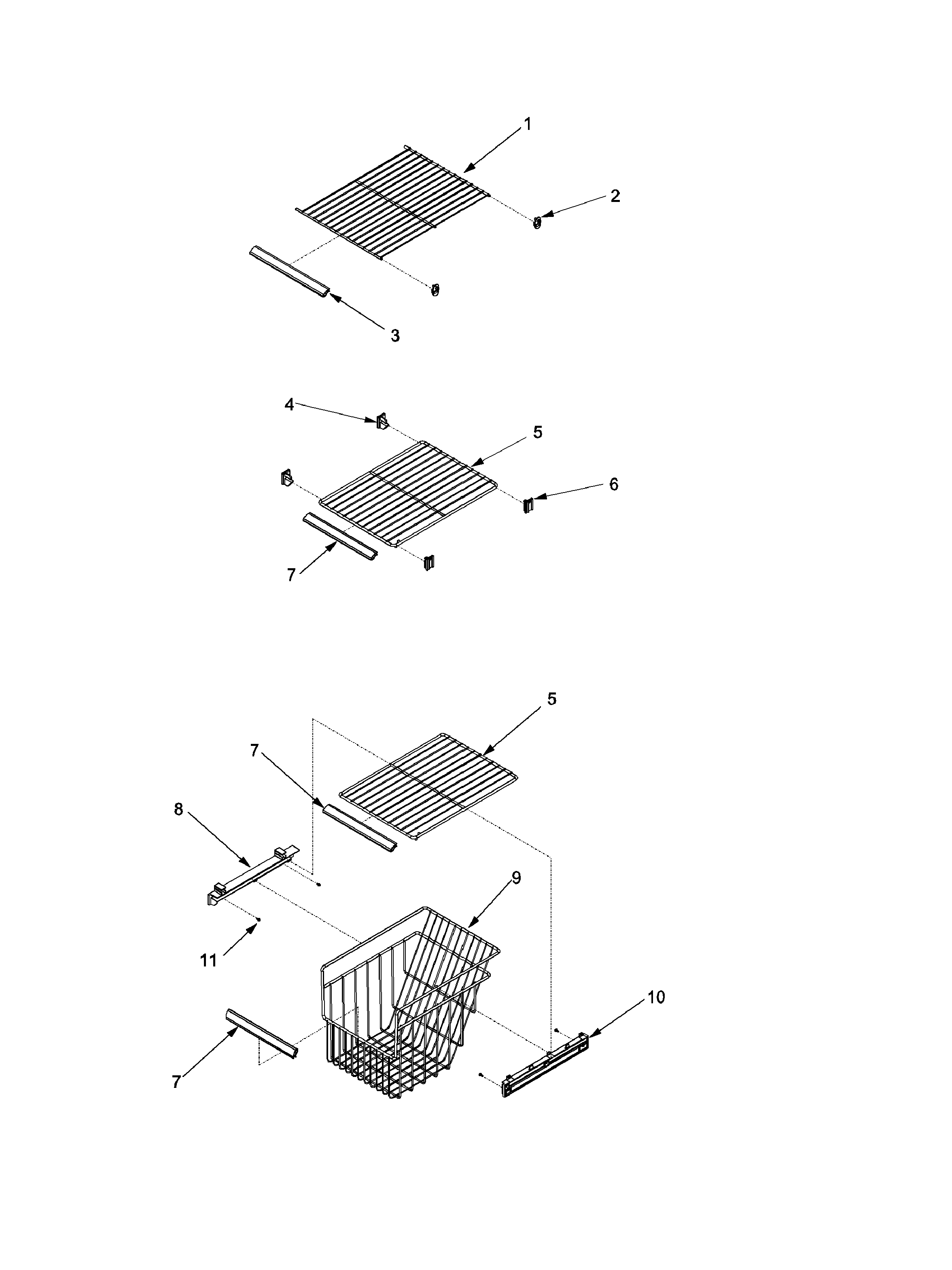 1
2
3
4
5
6
7
5
7
8
9
11
10
7