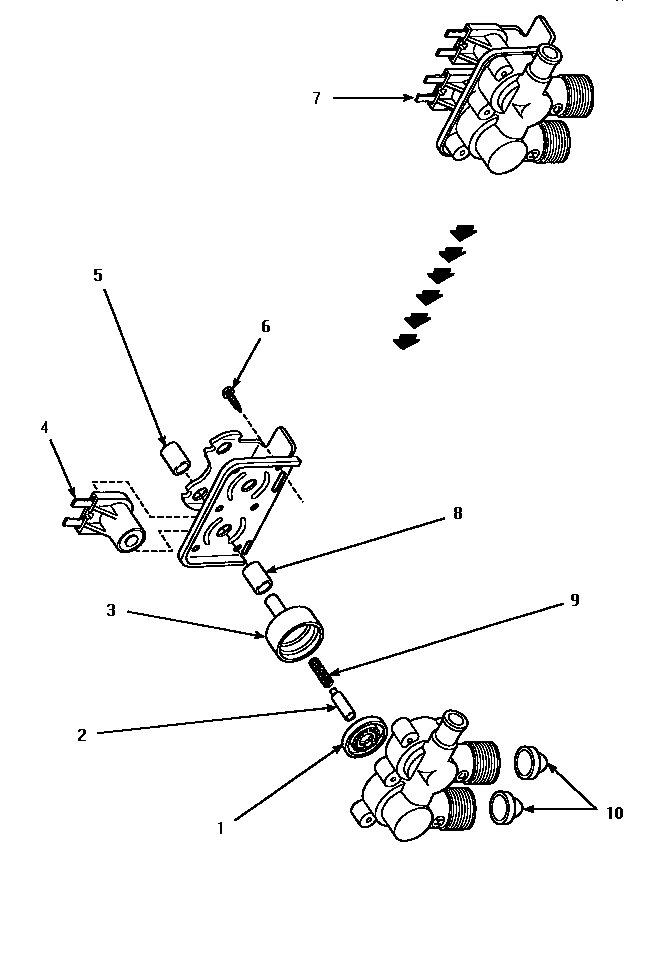 7

5

6

4

8

3

9

2

1

10