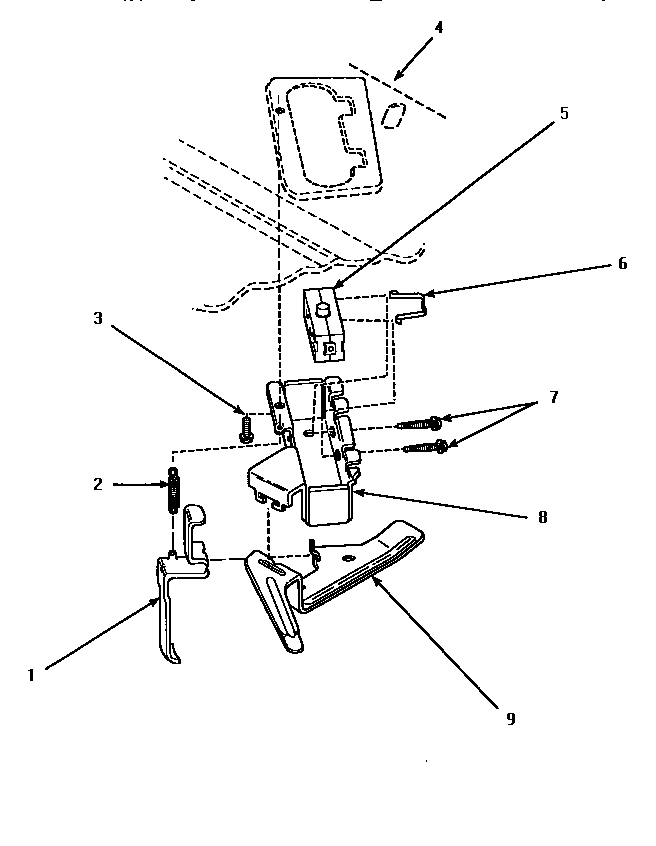 4
5
6
3
7
2
8
1
9